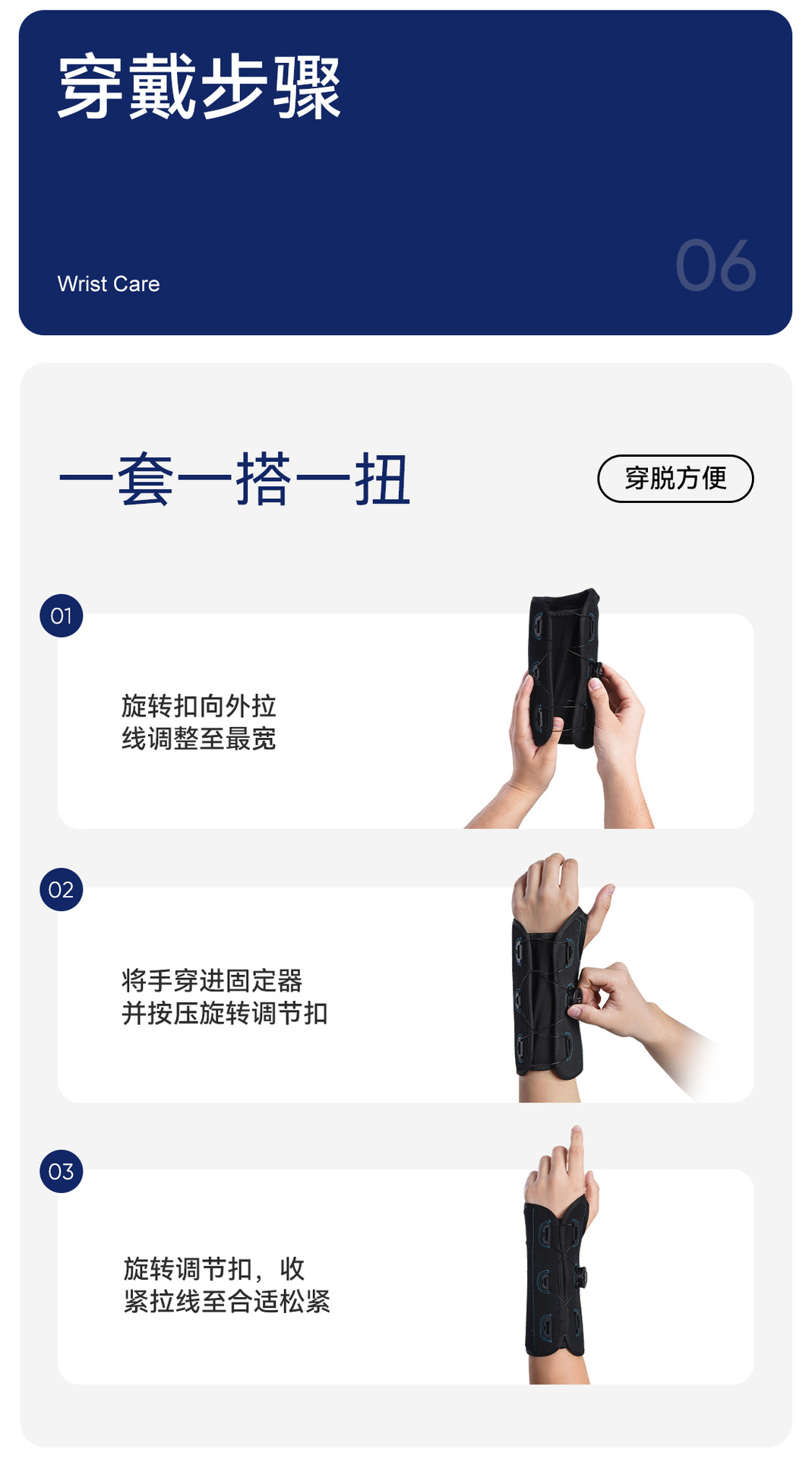 穿戴步骤

Wrist Care

06

一套一搭一扭

穿脱方便

01

旋转扣向外拉
线调整至最宽

02

将手穿进固定器
并按压旋转调节扣

03

旋转调节扣，收
紧拉线至合适松紧