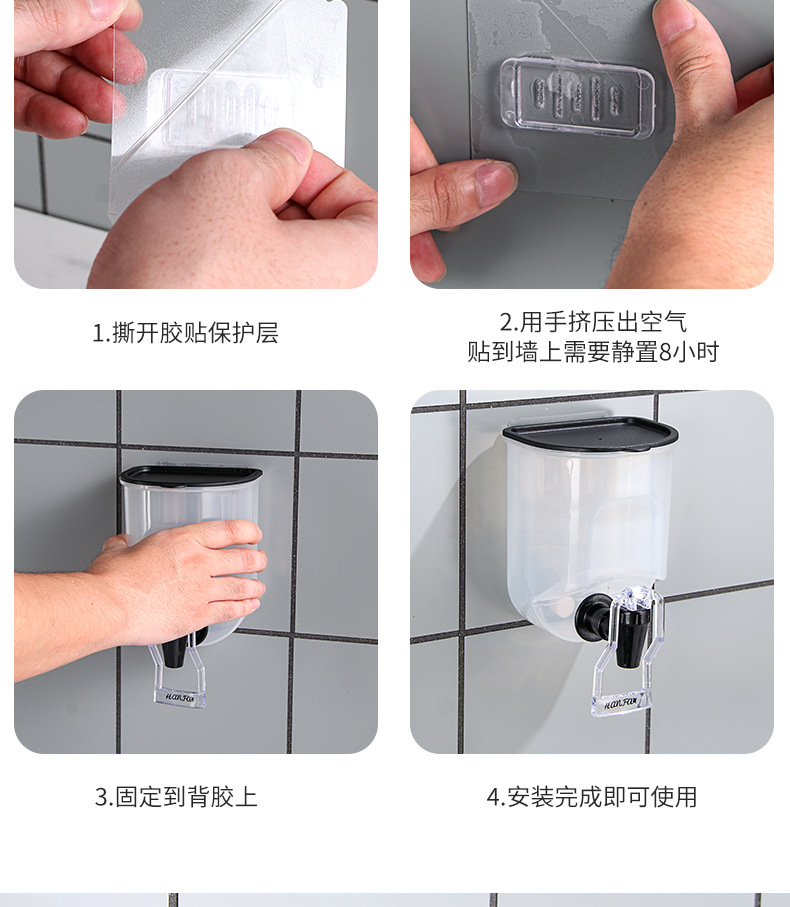 1.撕开胶贴保护层

2.用手挤压出空气
贴到墙上需要静置8小时

3.固定到背胶上

4.安装完成即可使用