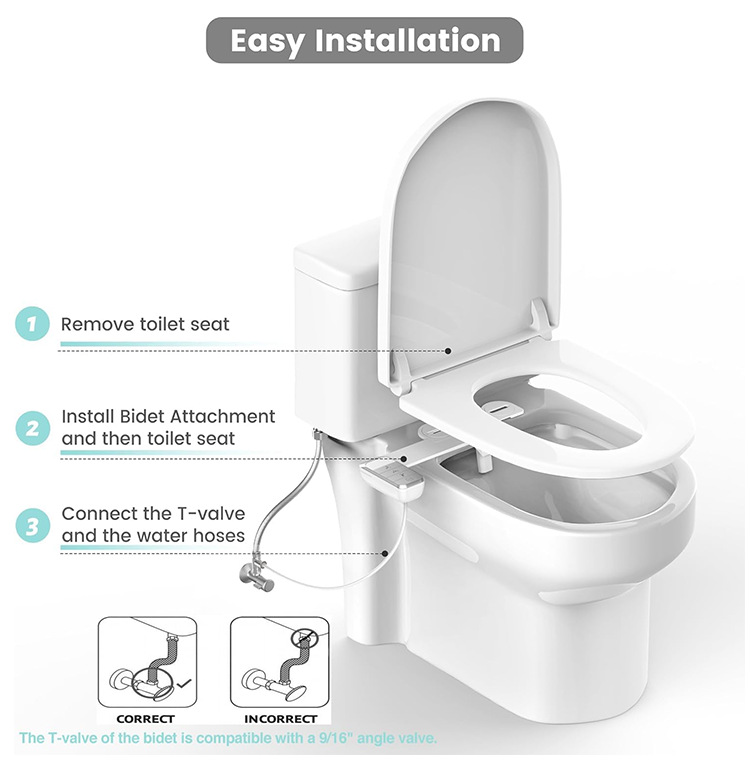 Easy Installation

1 Remove toilet seat

2 Install Bidet Attachment and then toilet seat

3 Connect the T-valve and the water hoses

CORRECT

INCORRECT

The T-valve of the bidet is compatible with a 9/16" angle valve.