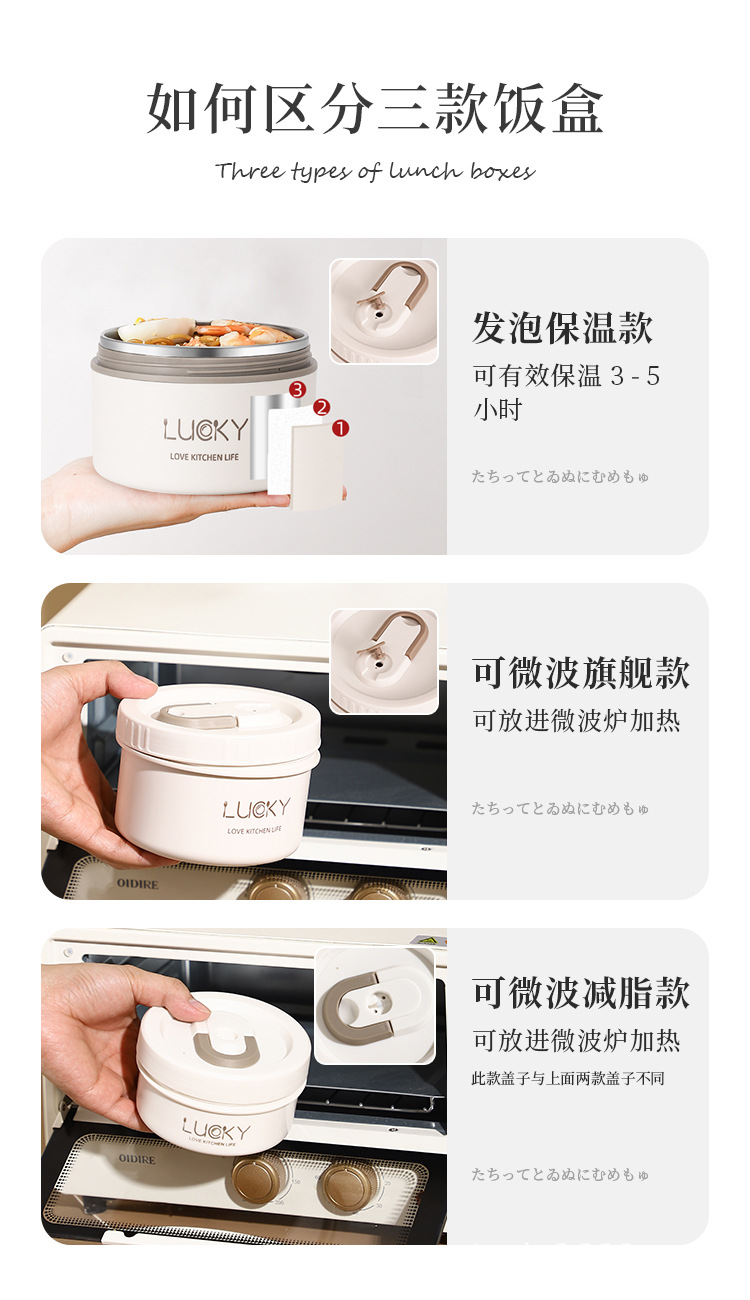 如何区分三款饭盒

Three types of lunch boxes

LUCKY
LOVE KITCHEN LIFE

3
2
1

发泡保温款

可有效保温 3 - 5 小时

たちってとゐぬにむめもゅ

LUCKY
LOVE KITCHEN LIFE

OIDIRE

可微波旗舰款

可放进微波炉加热

たちってとゐぬにむめもゅ

LUCKY
LOVE KITCHEN LIFE

OIDIRE

可微波减脂款

可放进微波炉加热

此款盖子与上面两款盖子不同

たちってとゐぬにむめもゅ