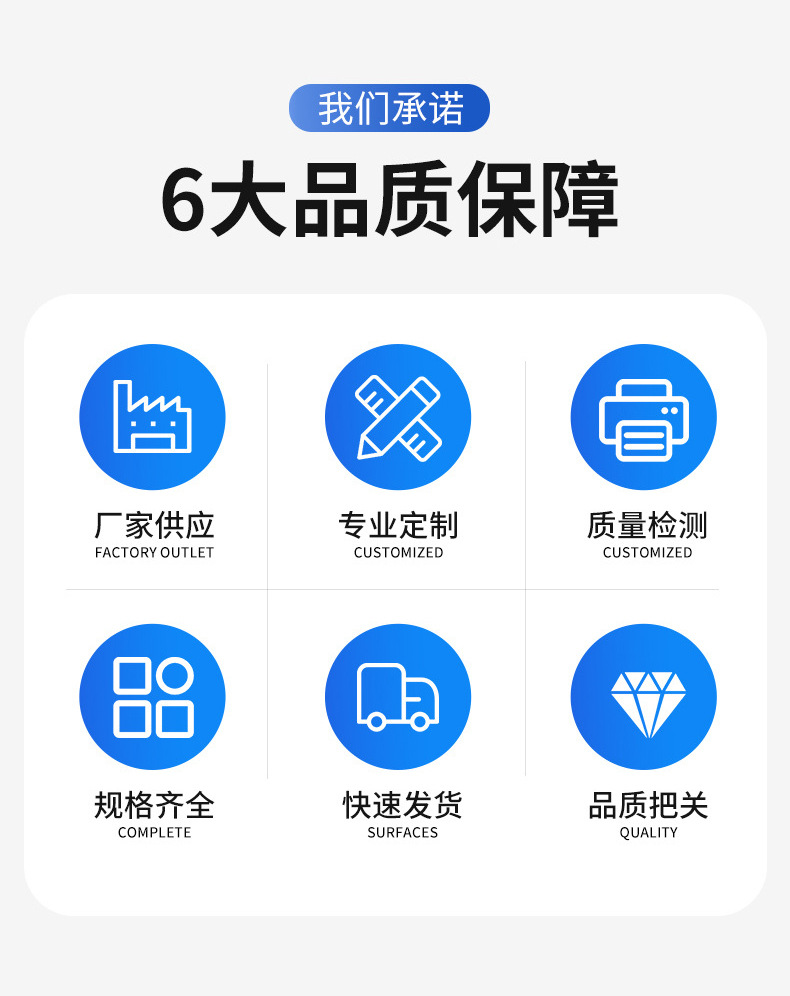 我们承诺

6大品质保障

厂家供应
FACTORY OUTLET

专业定制
CUSTOMIZED

质量检测
CUSTOMIZED

规格齐全
COMPLETE

快速发货
SURFACES

品质把关
QUALITY