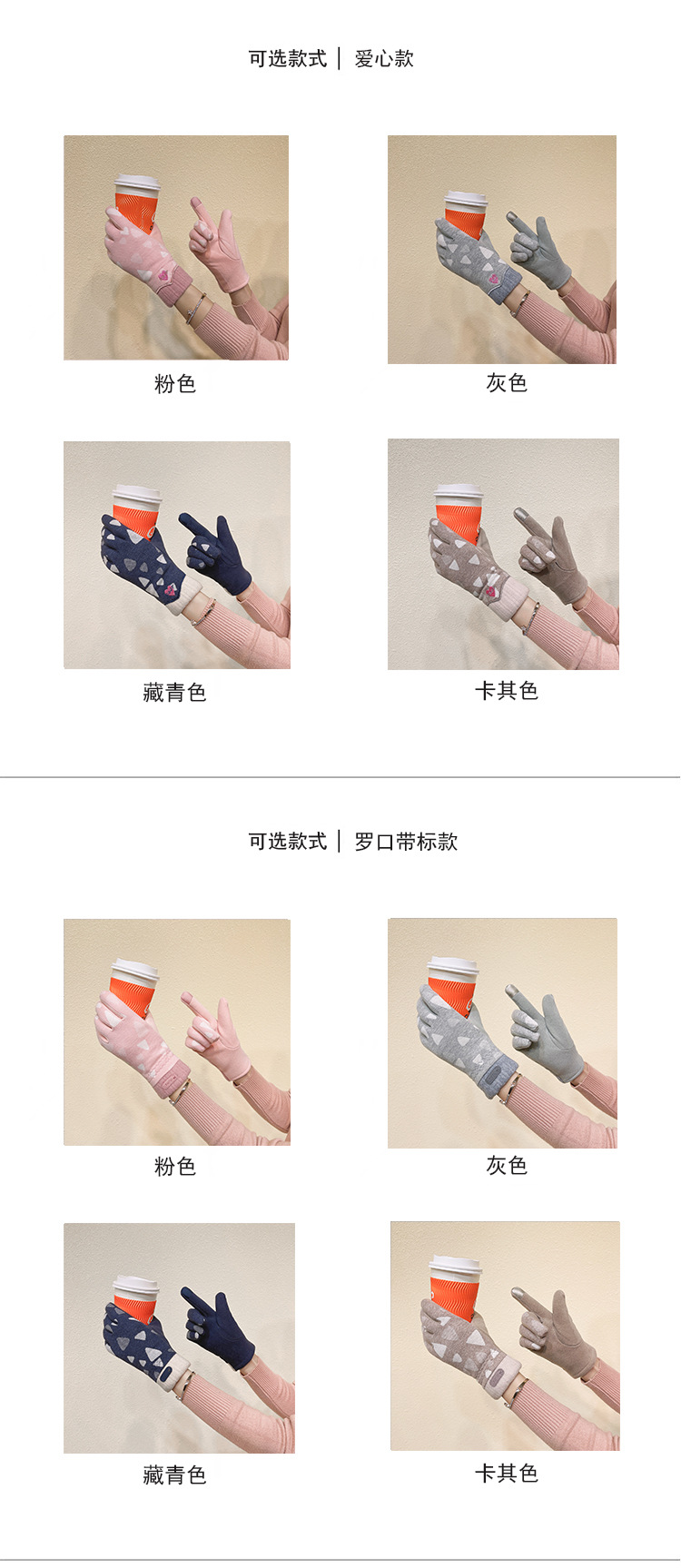 可选款式 | 爱心款

粉色

灰色

藏青色

卡其色

可选款式 | 罗口带标款

粉色

灰色

藏青色

卡其色