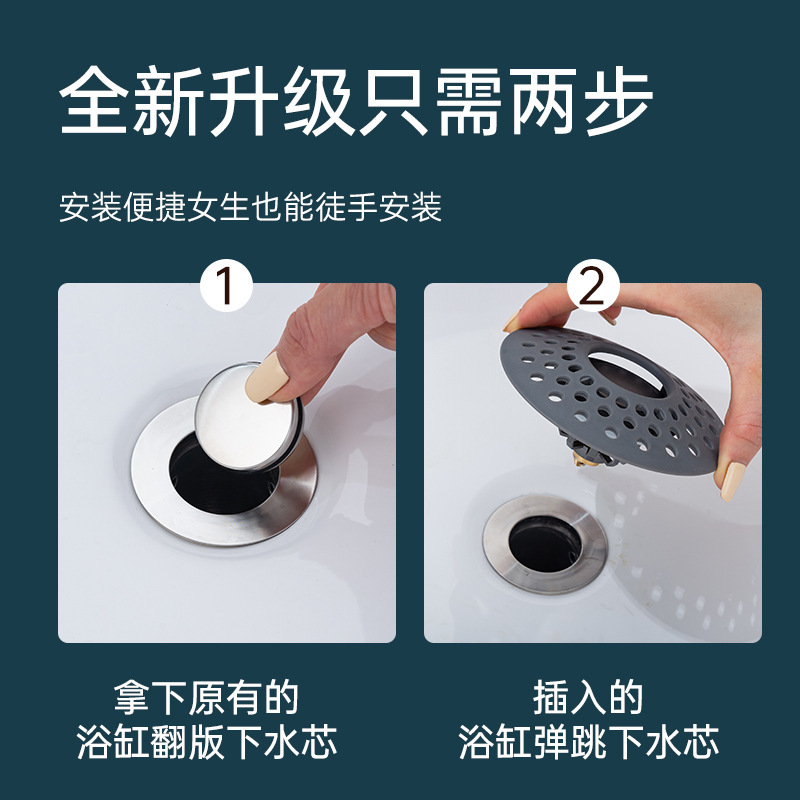 全新升级只需两步

安装便捷女生也能徒手安装

1

拿下原有的
浴缸翻版下水芯

2

插入的
浴缸弹跳下水芯