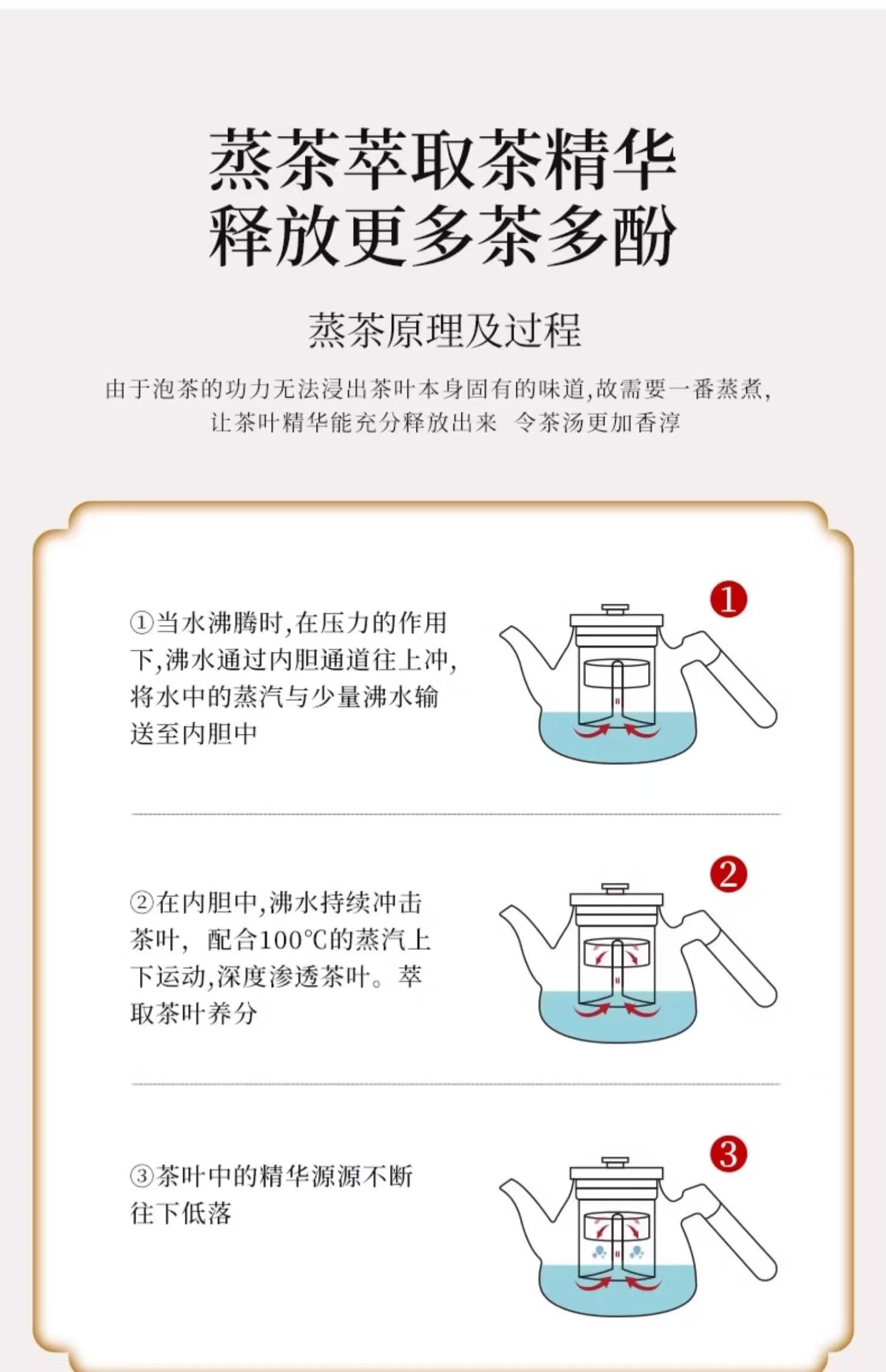 蒸茶萃取茶精华
释放更多茶多酚

蒸茶原理及过程

由于泡茶的功力无法浸出茶叶本身固有的味道,故需要一番蒸煮,
让茶叶精华能充分释放出来 令茶汤更加香淳

①当水沸腾时,在压力的作用下,沸水通过内胆通道往上冲,将水中的蒸汽与少量沸水输送至内胆中

1

②在内胆中,沸水持续冲击茶叶, 配合100℃的蒸汽上下运动,深度渗透茶叶。萃取茶叶养分

2

③茶叶中的精华源源不断往下低落

3