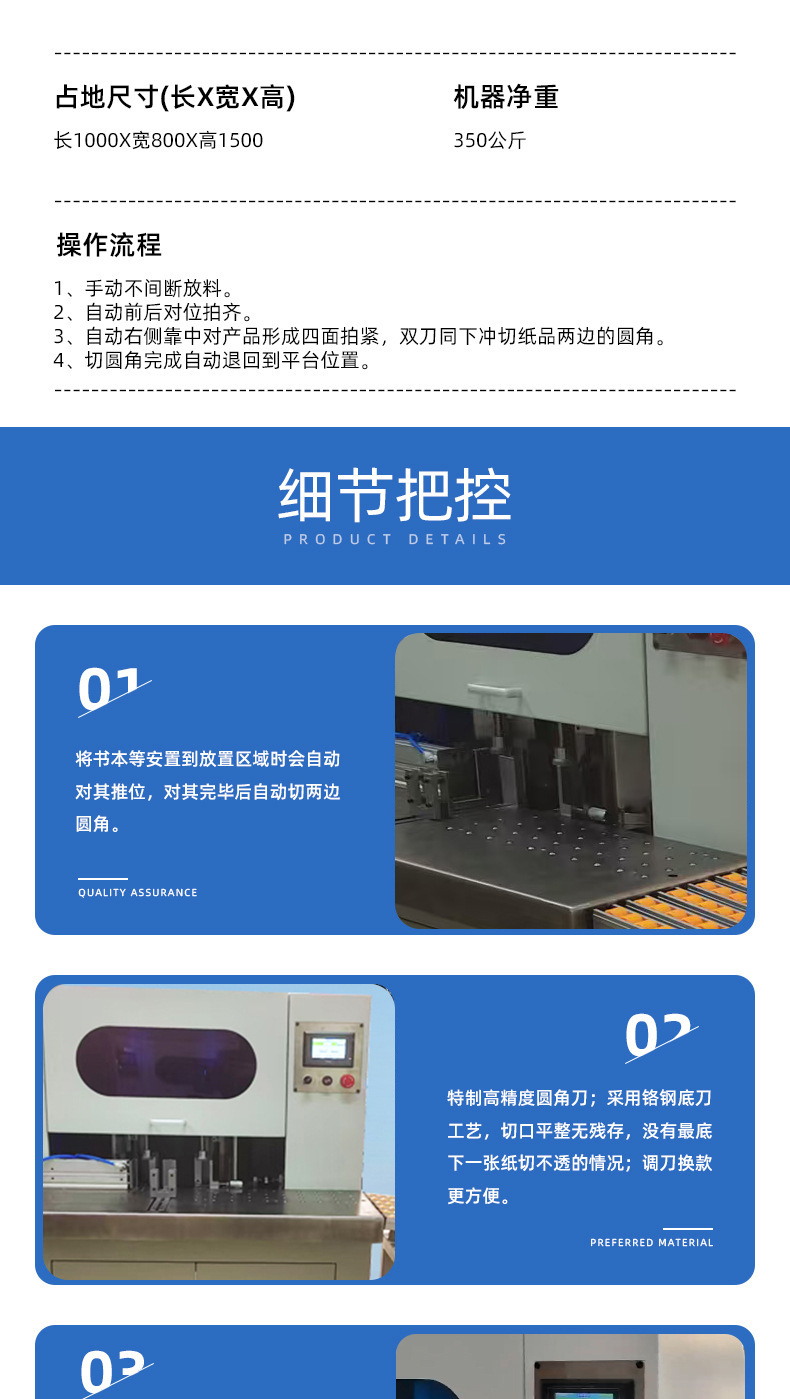 占地尺寸(长X宽X高)
长1000X宽800X高1500

机器净重
350公斤

操作流程
1、手动不间断放料。
2、自动前后对位拍齐。
3、自动右侧靠中对产品形成四面拍紧，双刀同下冲切纸品两边的圆角。
4、切圆角完成自动退回到平台位置。

细节把控
PRODUCT DETAILS

01
将书本等安置到放置区域时会自动对其推位，对其完毕后自动切两边圆角。
QUALITY ASSURANCE

02
特制高精度圆角刀；采用铬钢底刀工艺，切口平整无残存，没有最底下一张纸切不透的情况；调刀换款更方便。
PREFERRED MATERIAL

03