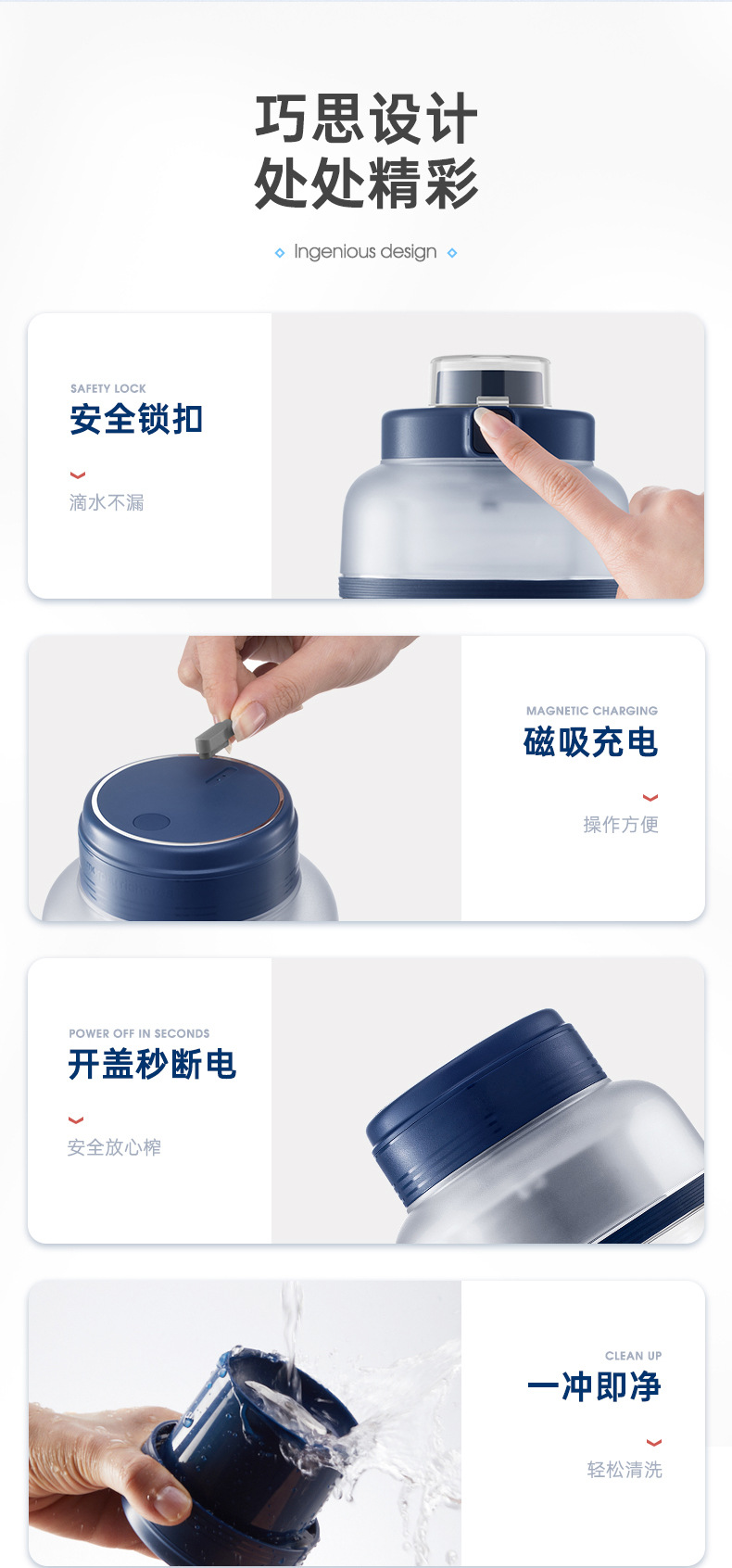 巧思设计
处处精彩

Ingenious design

SAFETY LOCK
安全锁扣

滴水不漏

MAGNETIC CHARGING
磁吸充电

操作方便

POWER OFF IN SECONDS
开盖秒断电

安全放心榨

CLEAN UP
一冲即净

轻松清洗