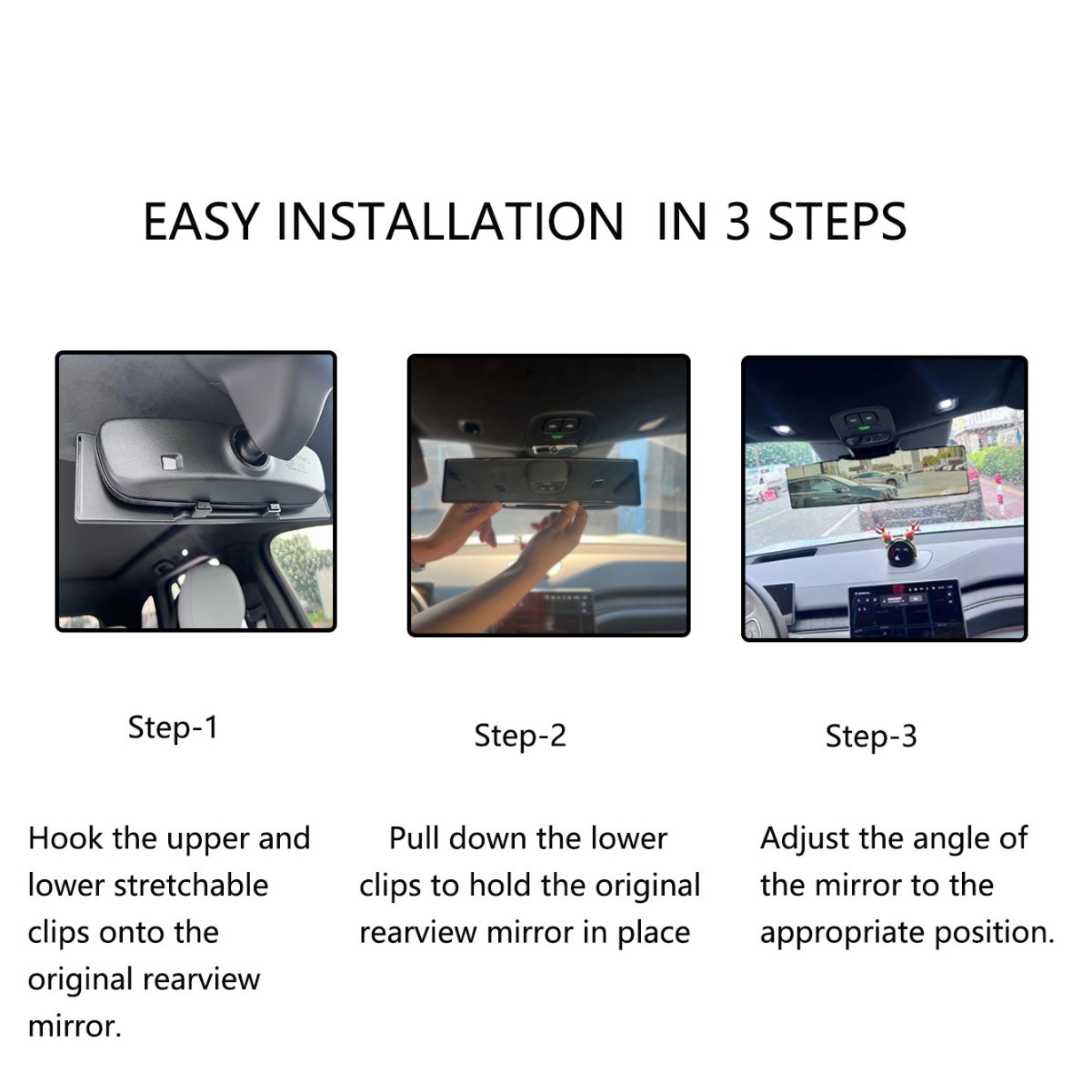 EASY INSTALLATION IN 3 STEPS

Step-1

Hook the upper and lower stretchable clips onto the original rearview mirror.

Step-2

Pull down the lower clips to hold the original rearview mirror in place

Step-3

Adjust the angle of the mirror to the appropriate position.