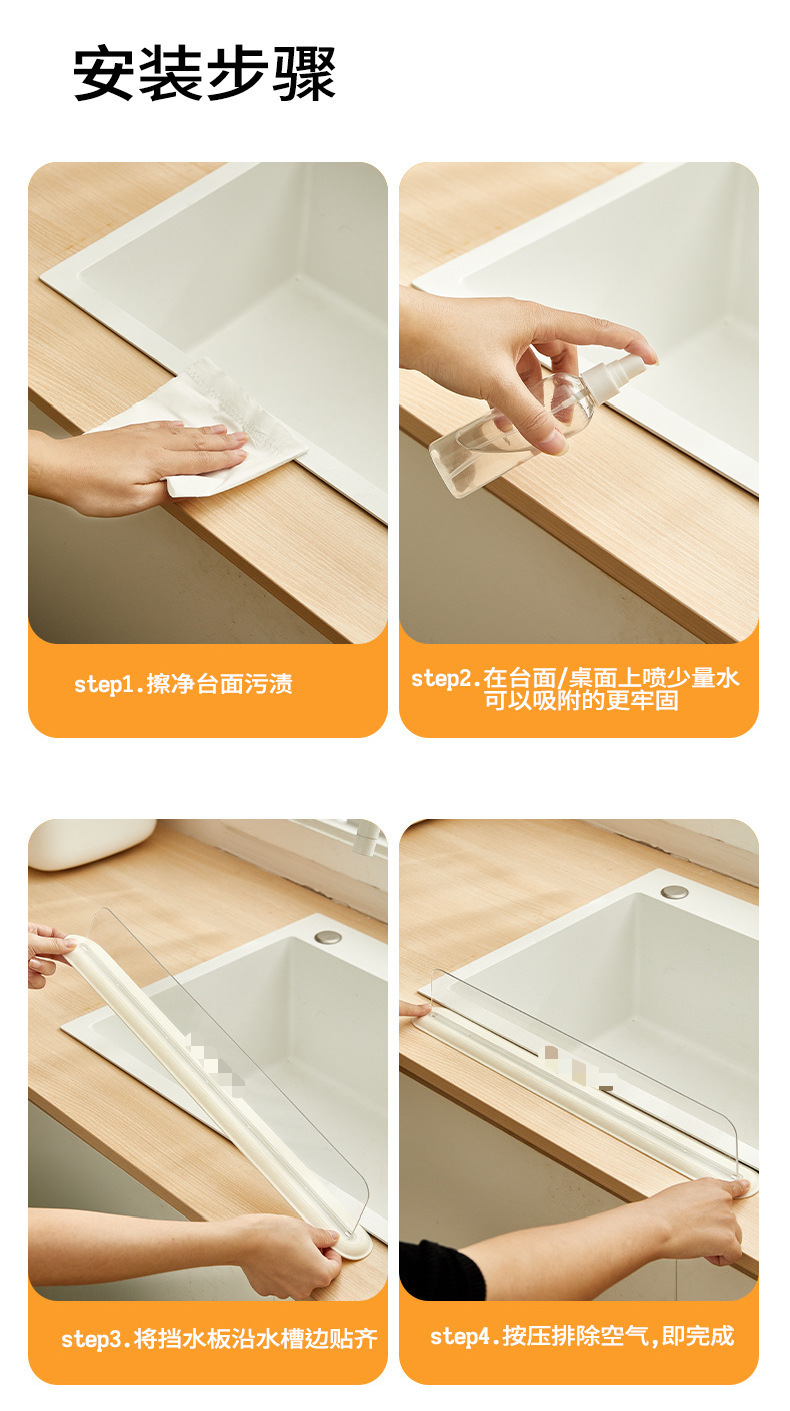 安装步骤

step1.擦净台面污渍

step2.在台面/桌面上喷少量水 可以吸附的更牢固

step3.将挡水板沿水槽边贴齐

step4.按压排除空气,即完成