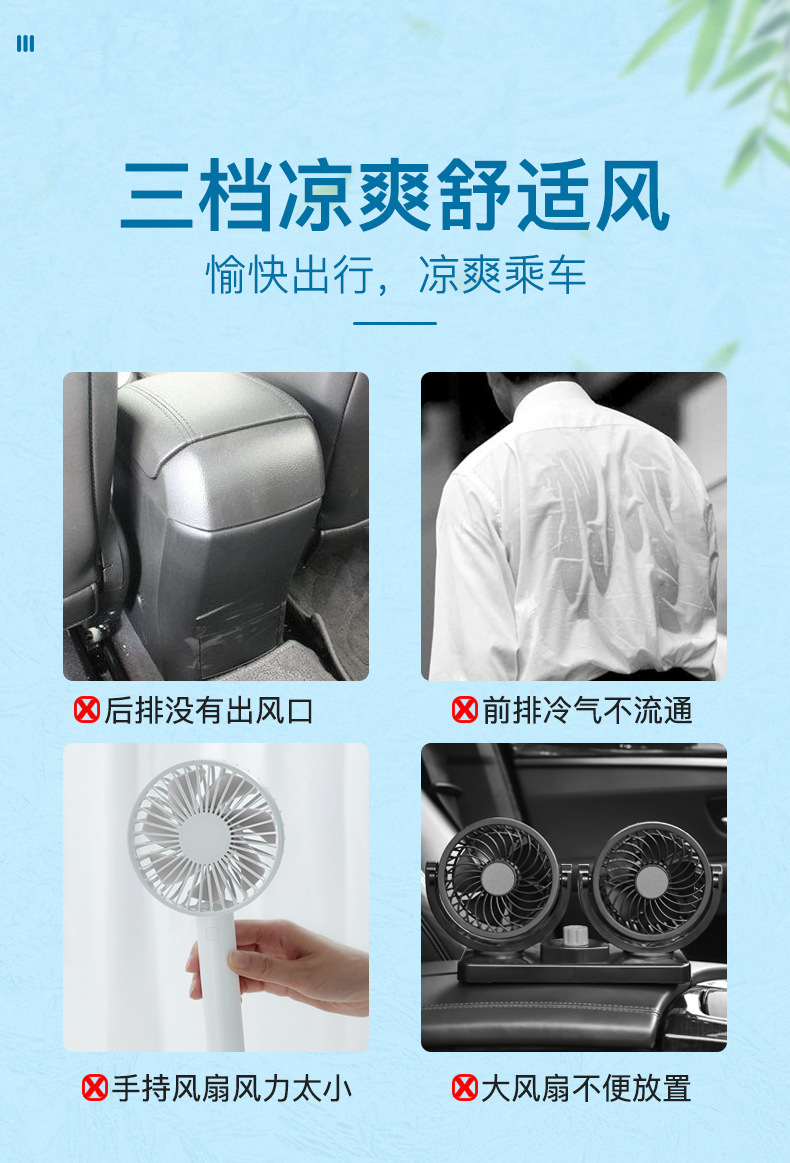 三档凉爽舒适风

愉快出行，凉爽乘车

后排没有出风口

前排冷气不流通

手持风扇风力太小

大风扇不便放置