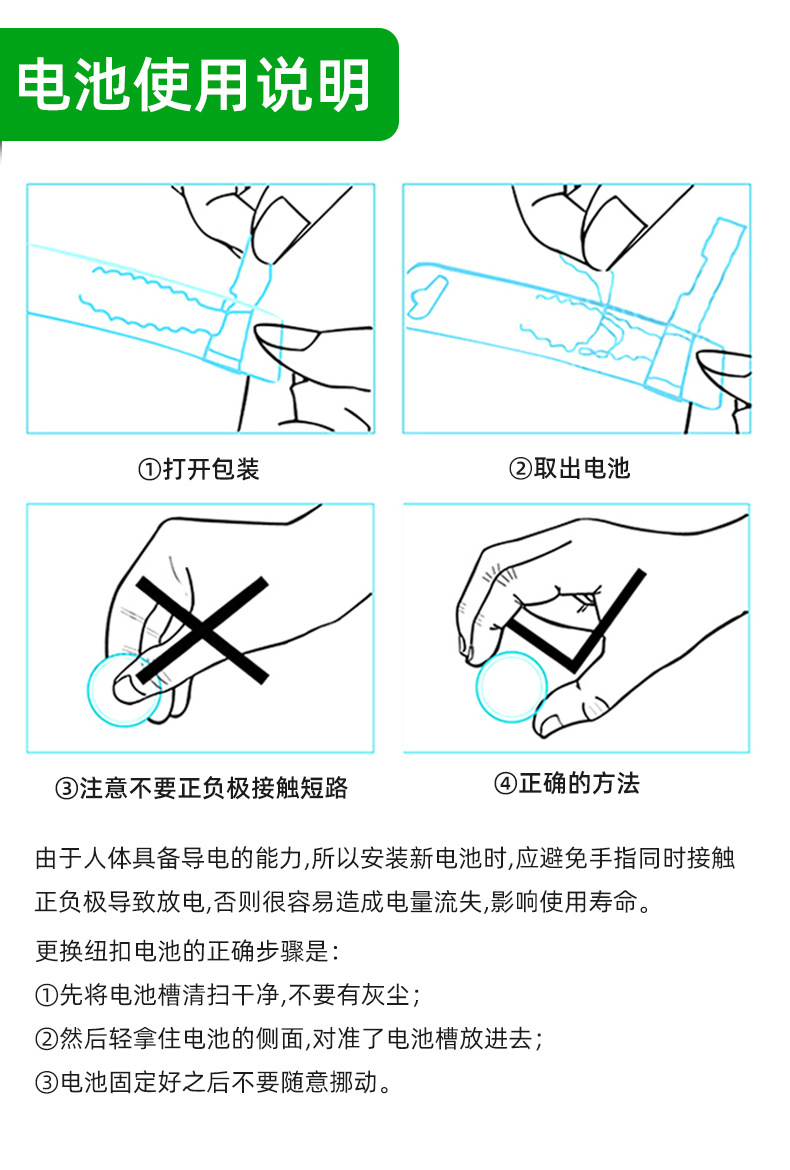 电池使用说明

①打开包装

②取出电池

③注意不要正负极接触短路

④正确的方法

由于人体具备导电的能力,所以安装新电池时,应避免手指同时接触正负极导致放电,否则很容易造成电量流失,影响使用寿命。

更换纽扣电池的正确步骤是：

①先将电池槽清扫干净,不要有灰尘；

②然后轻拿住电池的侧面,对准了电池槽放进去；

③电池固定好之后不要随意挪动。