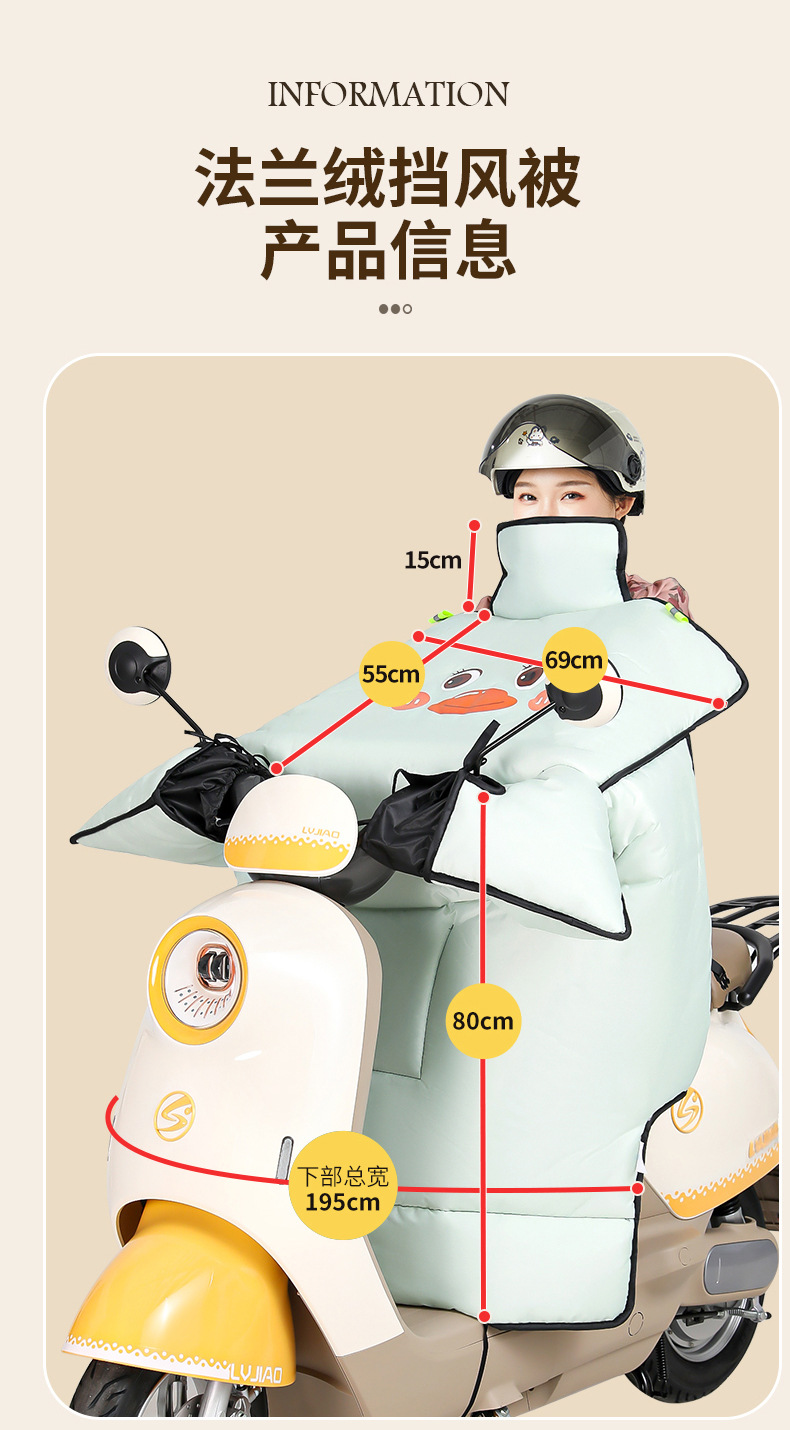 INFORMATION

法兰绒挡风被
产品信息

15cm

55cm

69cm

LVJIAO

80cm

下部总宽
195cm

LVJIAO