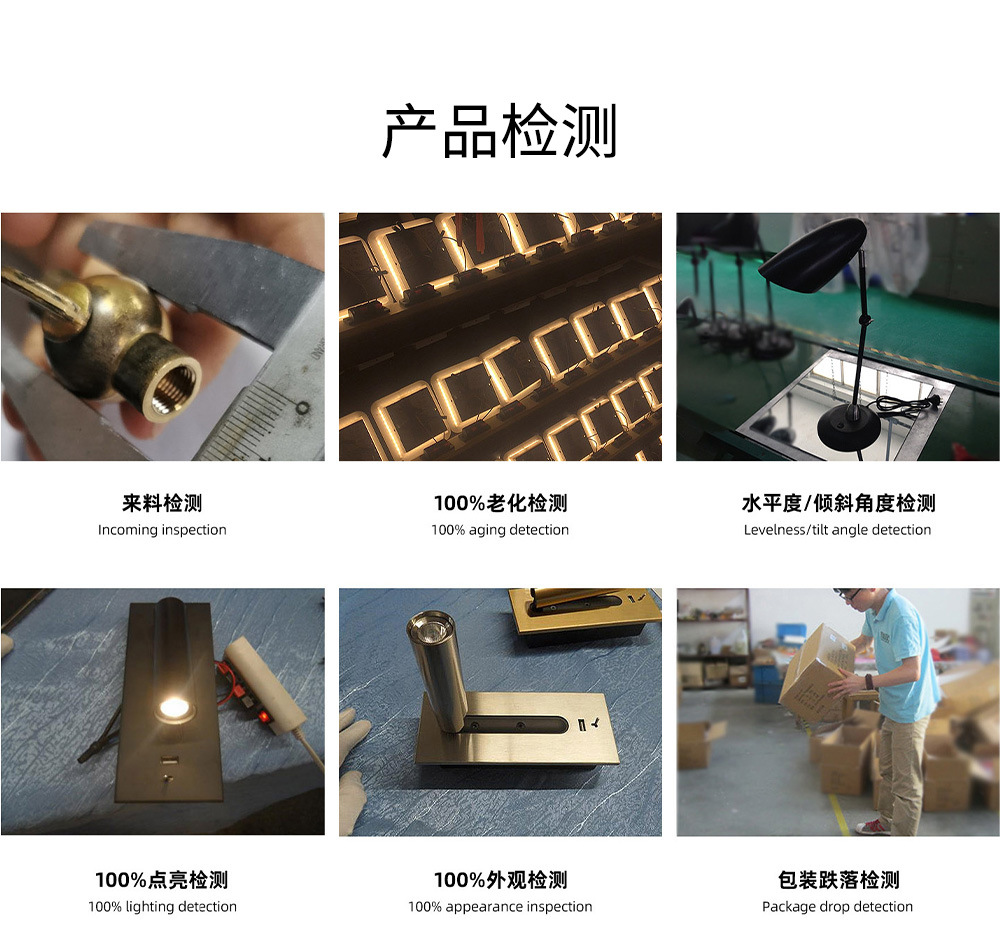 产品检测

来料检测
Incoming inspection

100%老化检测
100% aging detection

水平度/倾斜角度检测
Levelness/tilt angle detection

100%点亮检测
100% lighting detection

100%外观检测
100% appearance inspection

包装跌落检测
Package drop detection