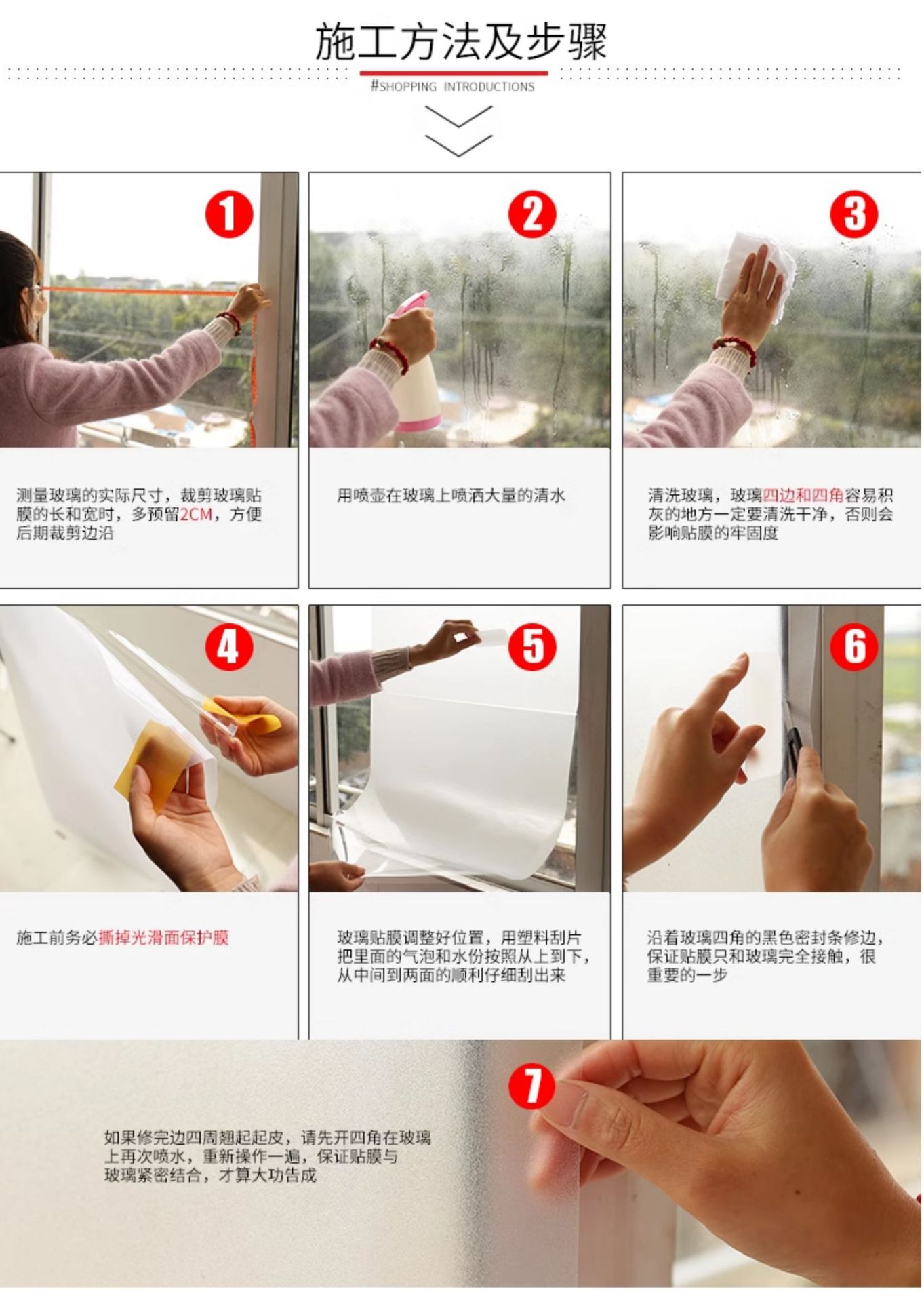 施工方法及步骤

#SHOPPING INTRODUCTIONS

1

测量玻璃的实际尺寸，裁剪玻璃贴膜的长和宽时，多预留2CM，方便后期裁剪边沿

2

用喷壶在玻璃上喷洒大量的清水

3

清洗玻璃，玻璃四边和四角容易积灰的地方一定要清洗干净，否则会影响贴膜的牢固度

4

施工前务必撕掉光滑面保护膜

5

玻璃贴膜调整好位置，用塑料刮片把里面的气泡和水份按照从上到下，从中间到两面的顺利仔细刮出来

6

沿着玻璃四角的黑色密封条修边，保证贴膜只和玻璃完全接触，很重要的一步

7

如果修完边四周翘起起皮，请先开四角在玻璃上再次喷水，重新操作一遍，保证贴膜与玻璃紧密结合，才算大功告成