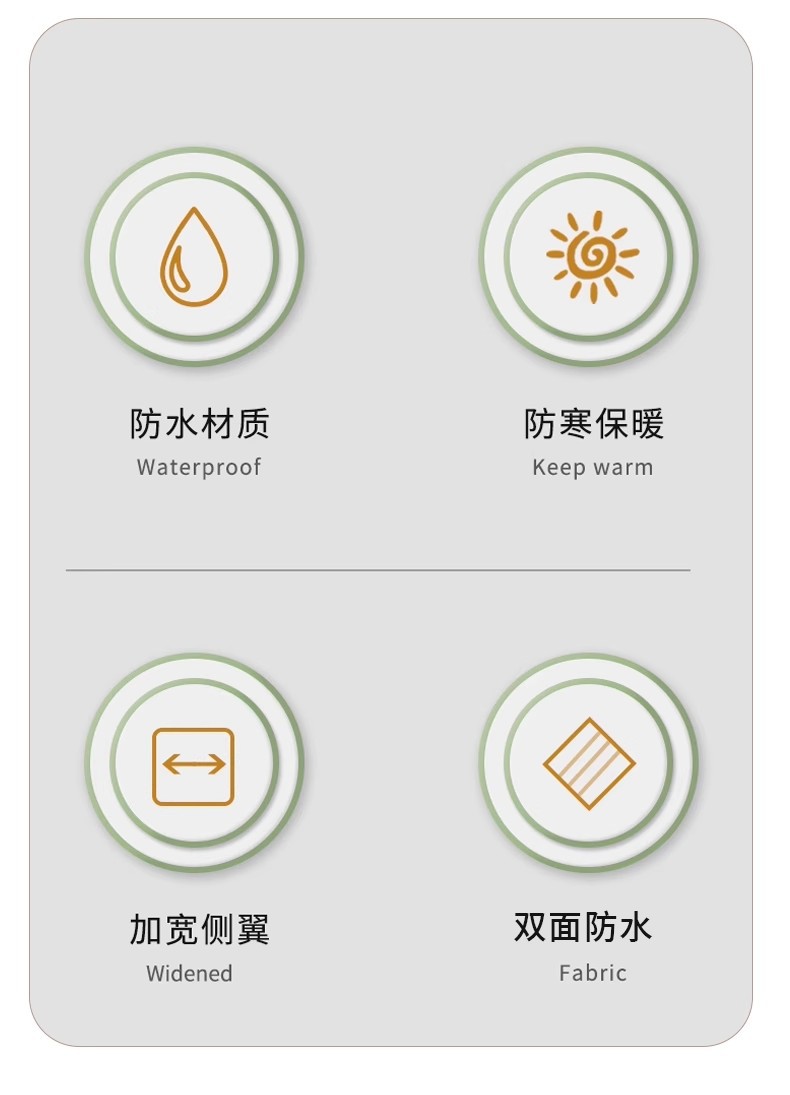 防水材质
Waterproof

防寒保暖
Keep warm

加宽侧翼
Widened

双面防水
Fabric