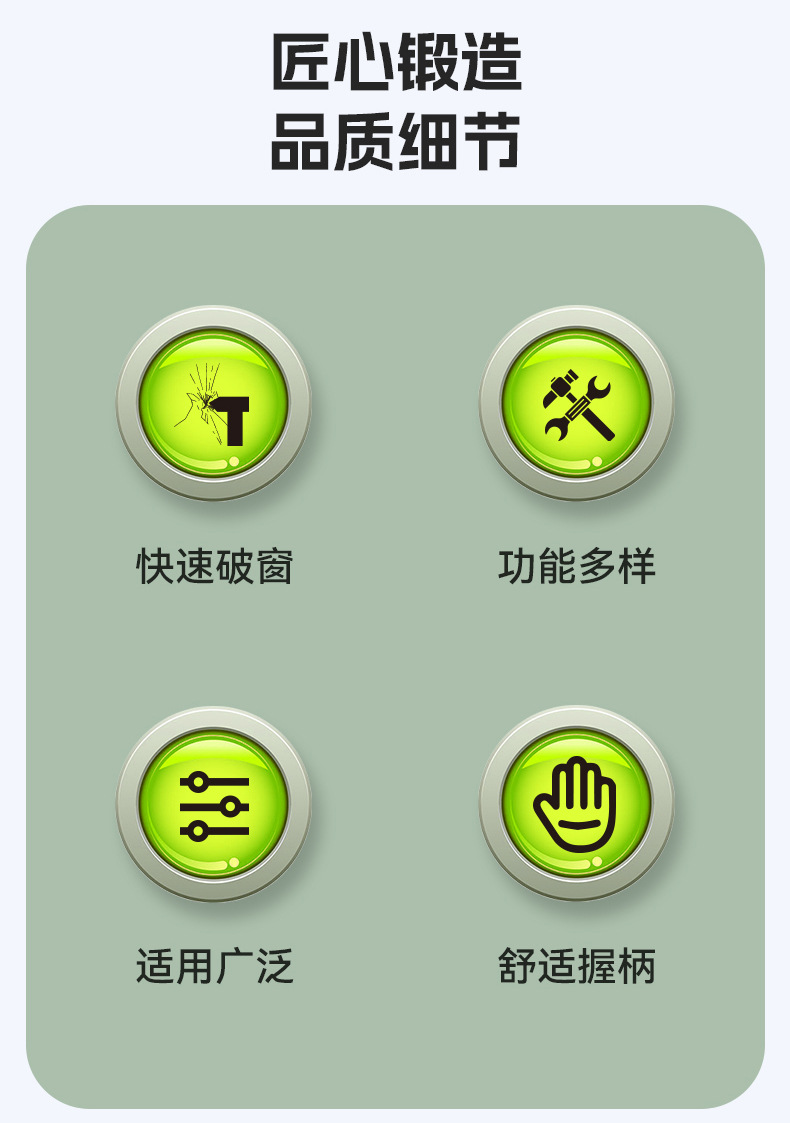 匠心锻造
品质细节

快速破窗

功能多样

适用广泛

舒适握柄