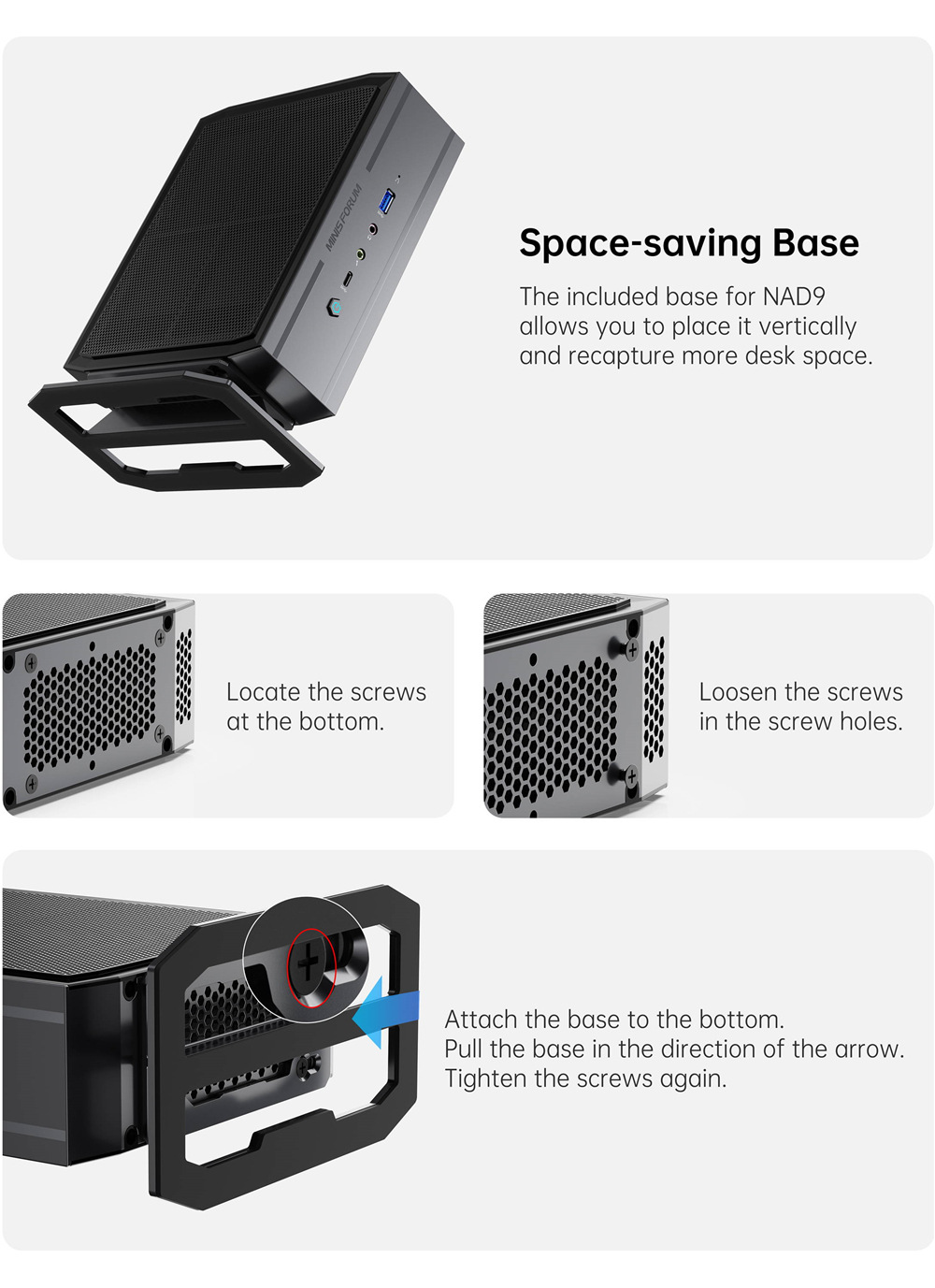 MINISFORUM

Space-saving Base

The included base for NAD9 allows you to place it vertically and recapture more desk space.

Locate the screws at the bottom.

Loosen the screws in the screw holes.

Attach the base to the bottom.
Pull the base in the direction of the arrow.
Tighten the screws again.