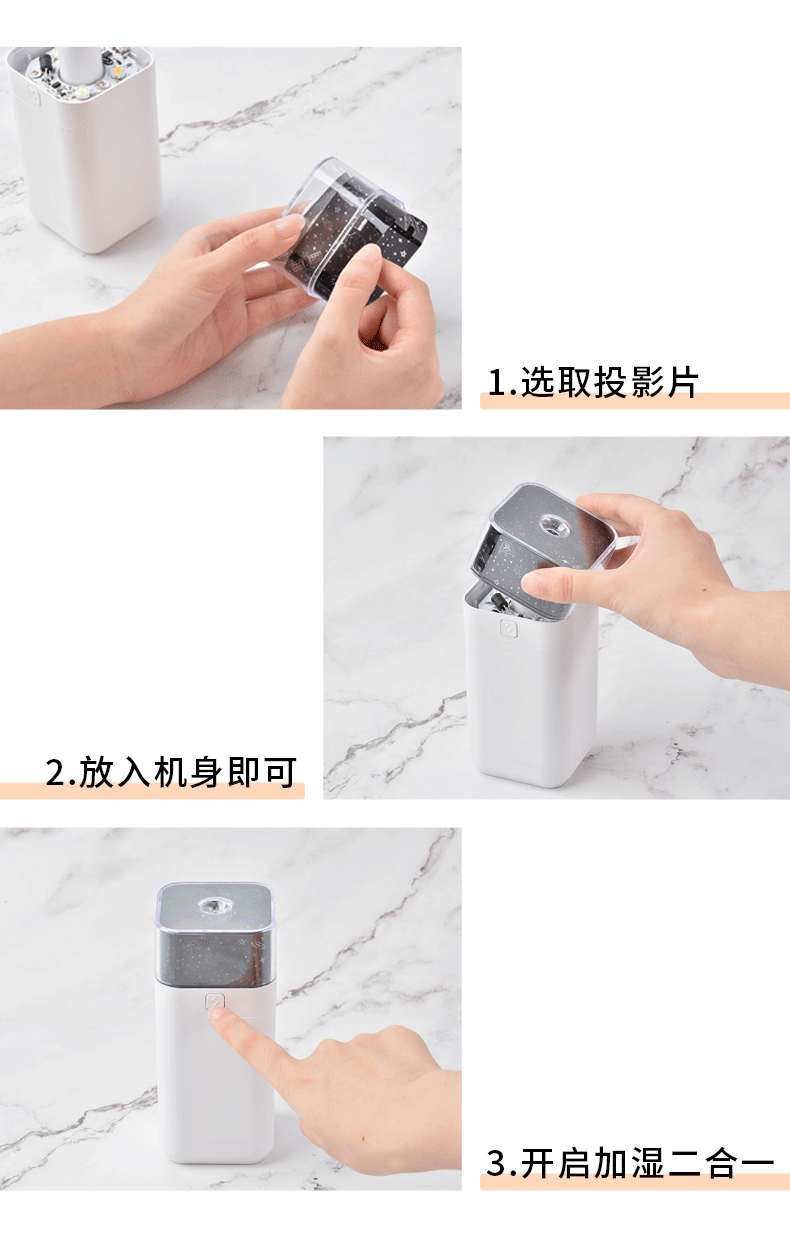 1.选取投影片

2.放入机身即可

3.开启加湿二合一