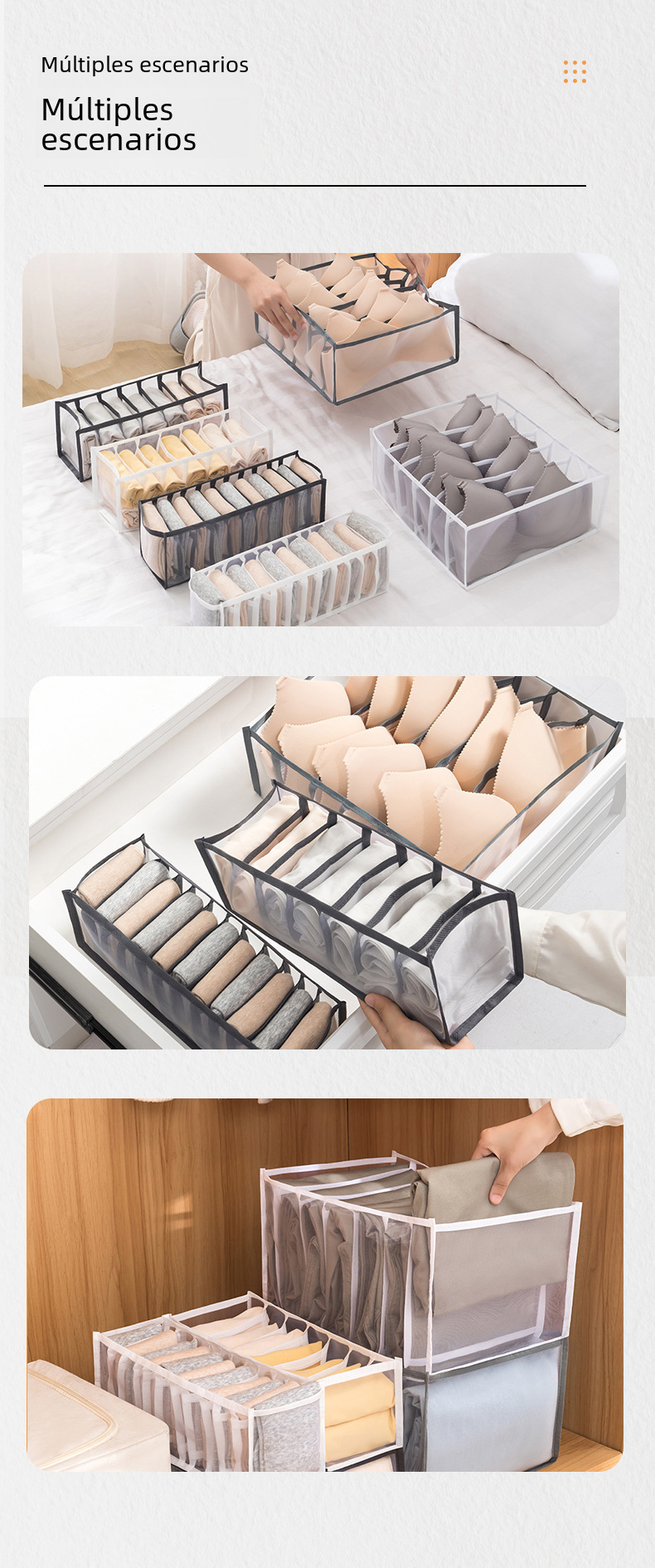 Múltiples escenarios

Múltiples escenarios