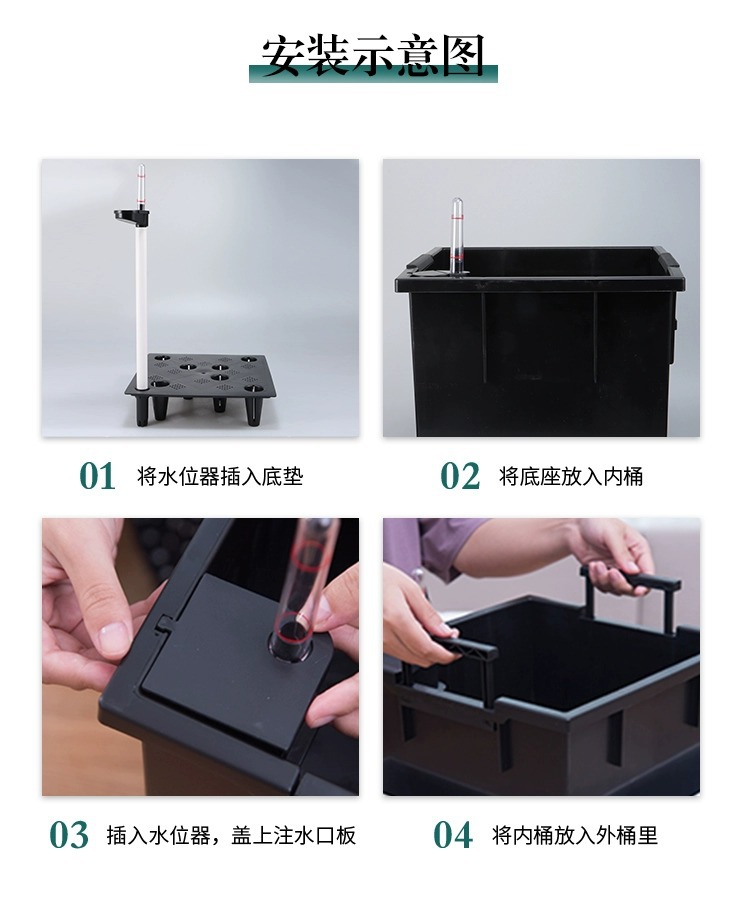 安装示意图

01 将水位器插入底垫

02 将底座放入内桶

03 插入水位器，盖上注水口板

04 将内桶放入外桶里