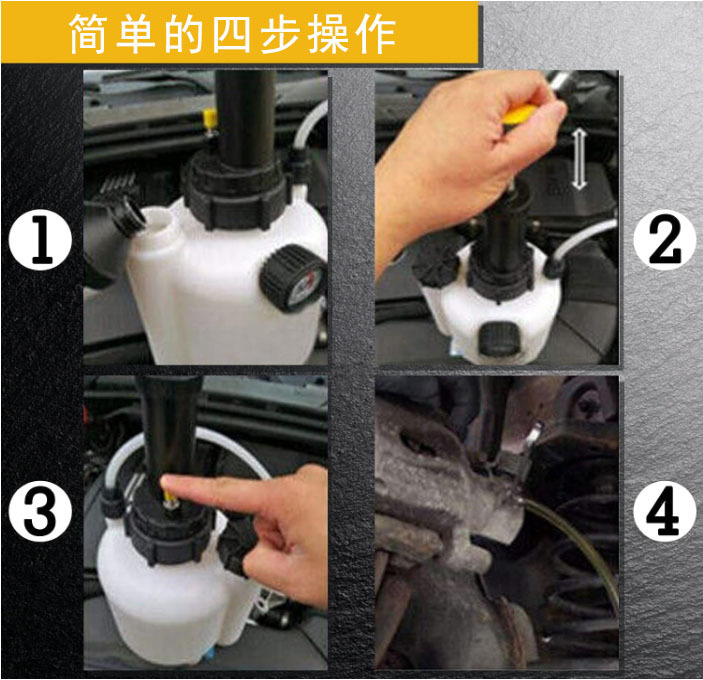 简单的四步操作

1

2

3

4