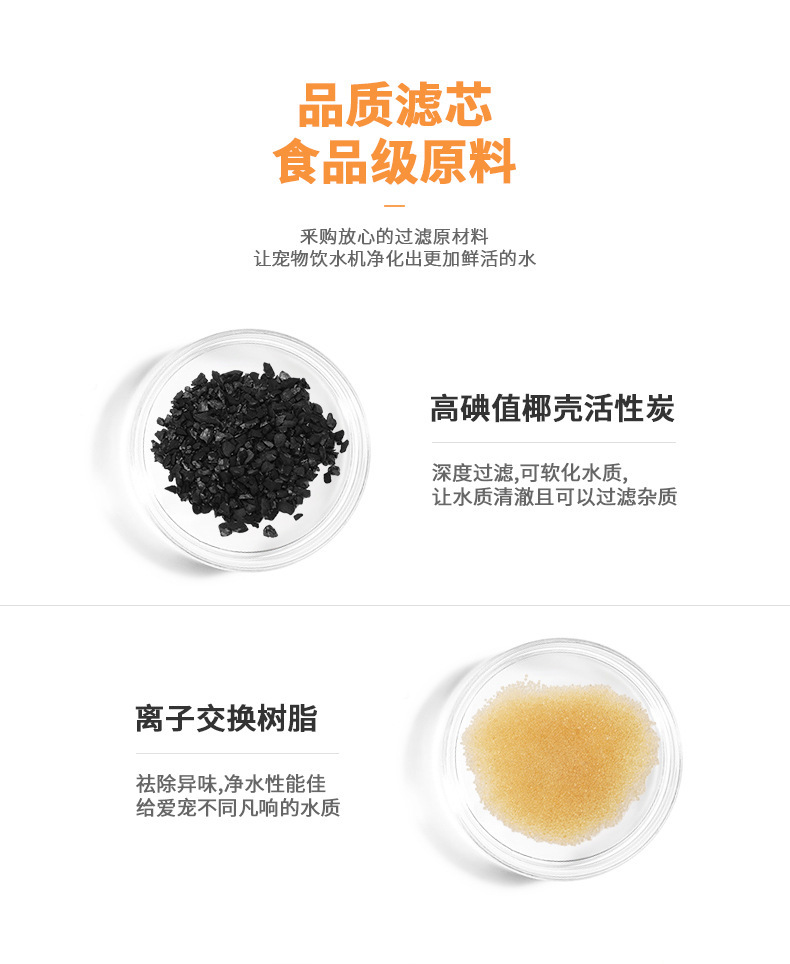 品质滤芯
食品级原料

采购放心的过滤原材料
让宠物饮水机净化出更加鲜活的水

高碘值椰壳活性炭

深度过滤,可软化水质,
让水质清澈且可以过滤杂质

离子交换树脂

祛除异味,净水性能佳
给爱宠不同凡响的水质