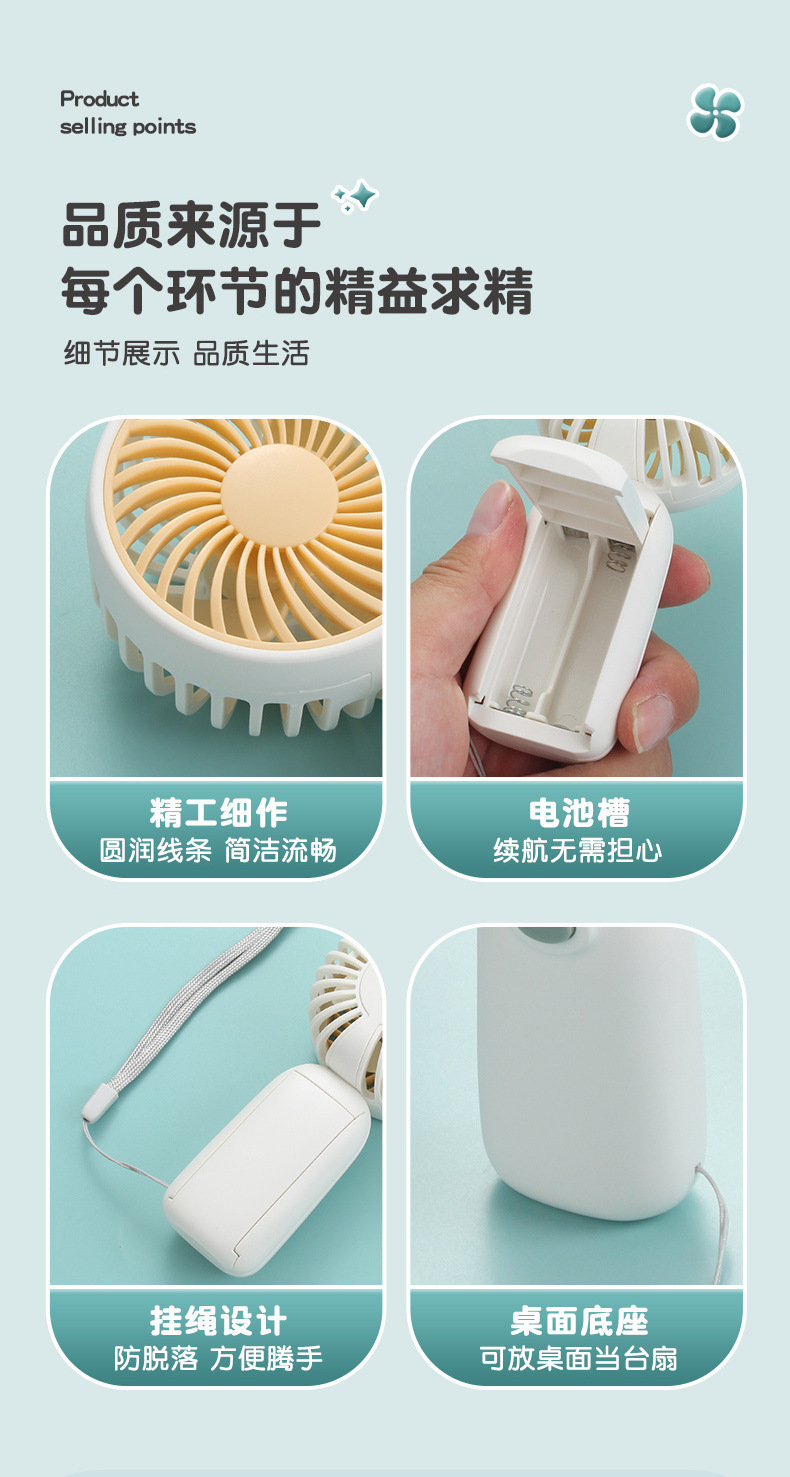 Product
selling points

品质来源于
每个环节的精益求精

细节展示 品质生活

精工细作
圆润线条 简洁流畅

电池槽
续航无需担心

挂绳设计
防脱落 方便腾手

桌面底座
可放桌面当台扇