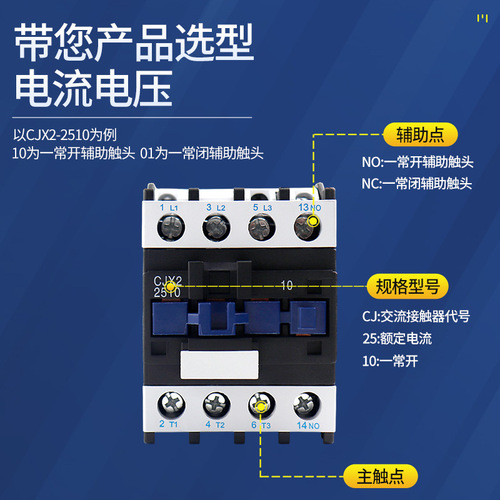 带您产品选型
电流电压

以CJX2-2510为例
10为一常开辅助触头 01为一常闭辅助触头

辅助点
NO:一常开辅助触头
NC:一常闭辅助触头

1 L1 3 L2 5 L3 13 NO

CJX2
2510
10

规格型号
CJ:交流接触器代号
25:额定电流
10:一常开

2 T1 4 T2 6 T3 14 NO

主触点