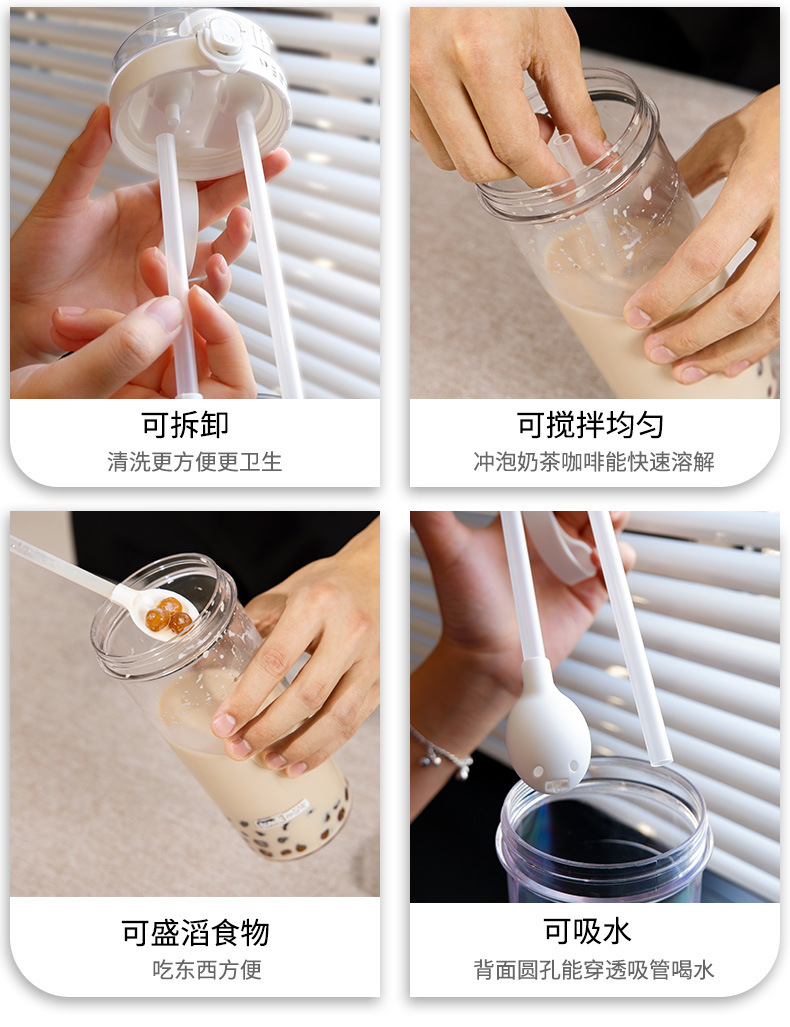 可拆卸
清洗更方便更卫生

可搅拌均匀
冲泡奶茶咖啡能快速溶解

可盛滔食物
吃东西方便

可吸水
背面圆孔能穿透吸管喝水