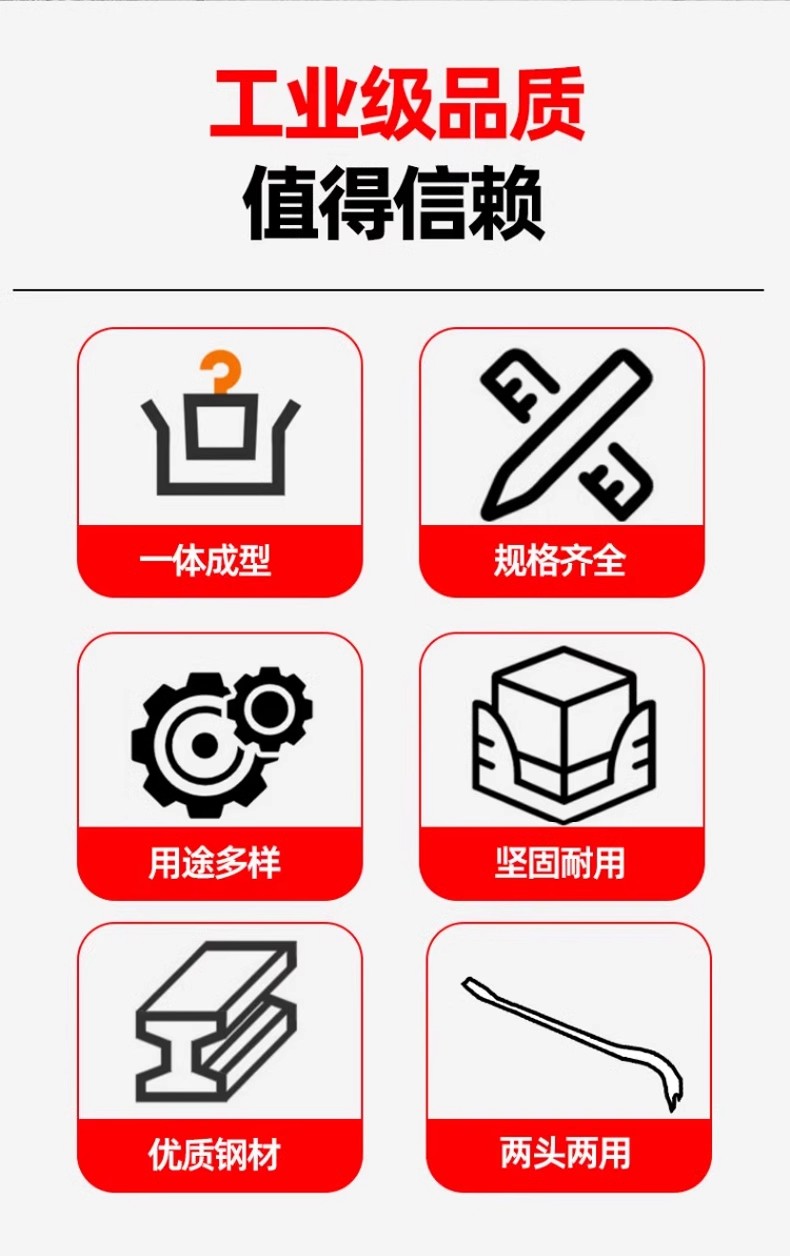 工业级品质
值得信赖

一体成型

规格齐全

用途多样

坚固耐用

优质钢材

两头两用