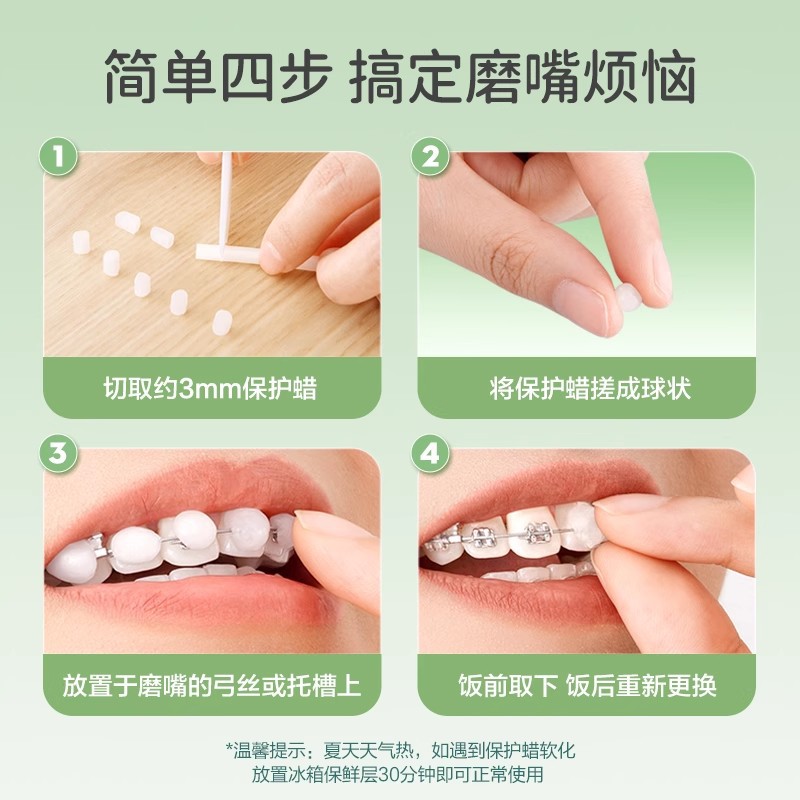 简单四步 搞定磨嘴烦恼

1

切取约3mm保护蜡

2

将保护蜡搓成球状

3

放置于磨嘴的弓丝或托槽上

4

饭前取下 饭后重新更换

*温馨提示：夏天天气热，如遇到保护蜡软化
放置冰箱保鲜层30分钟即可正常使用