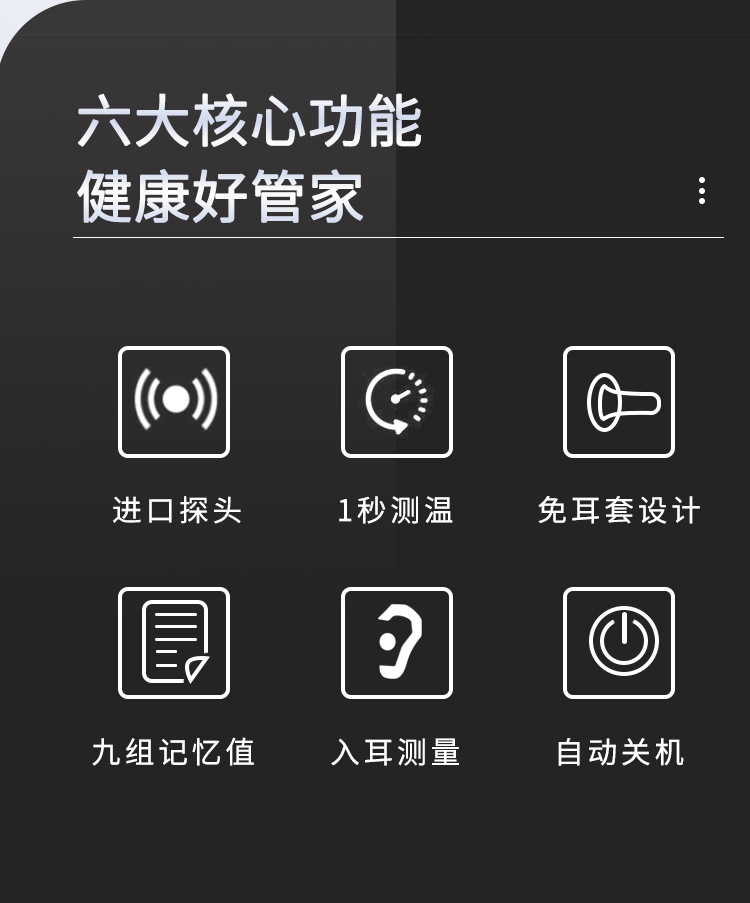 六大核心功能
健康好管家

进口探头

1秒测温

免耳套设计

九组记忆值

入耳测量

自动关机