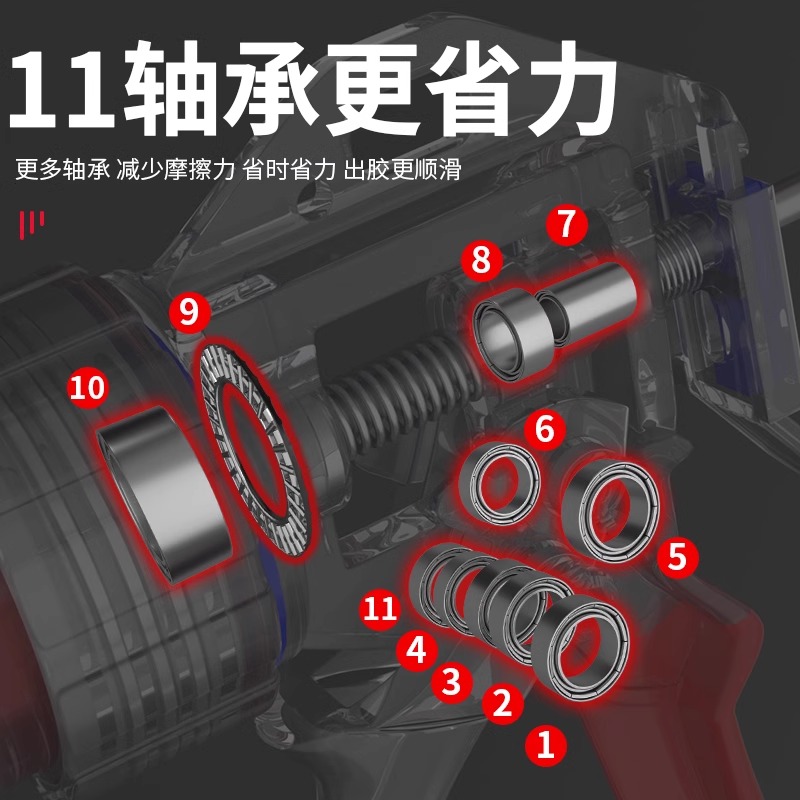 11轴承更省力

更多轴承 减少摩擦力 省时省力 出胶更顺滑

7
8
9
10
6
5
11
4
3
2
1