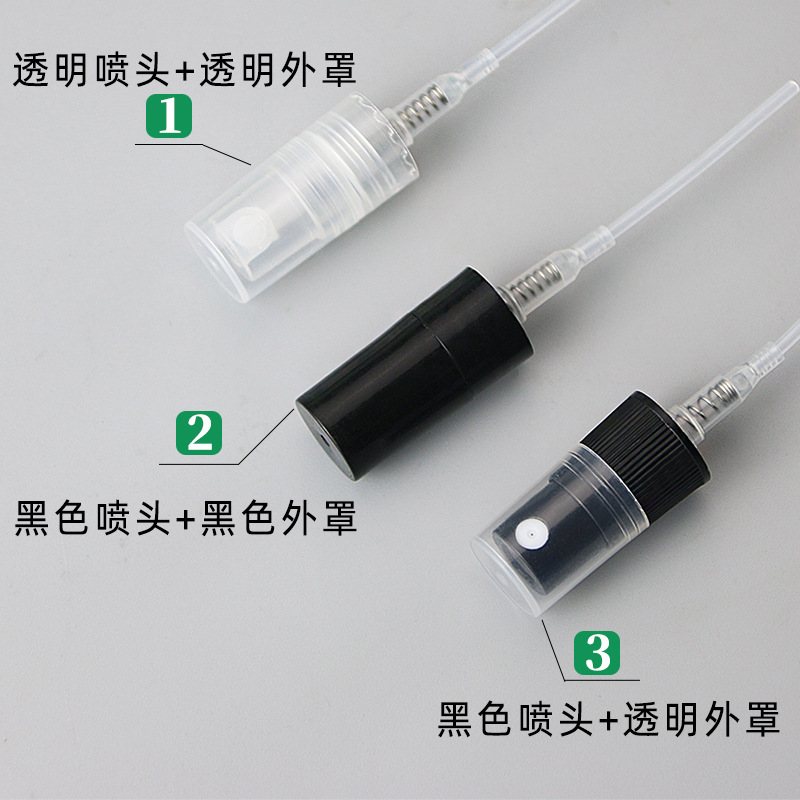 透明喷头+透明外罩
1
2
黑色喷头+黑色外罩
3
黑色喷头+透明外罩