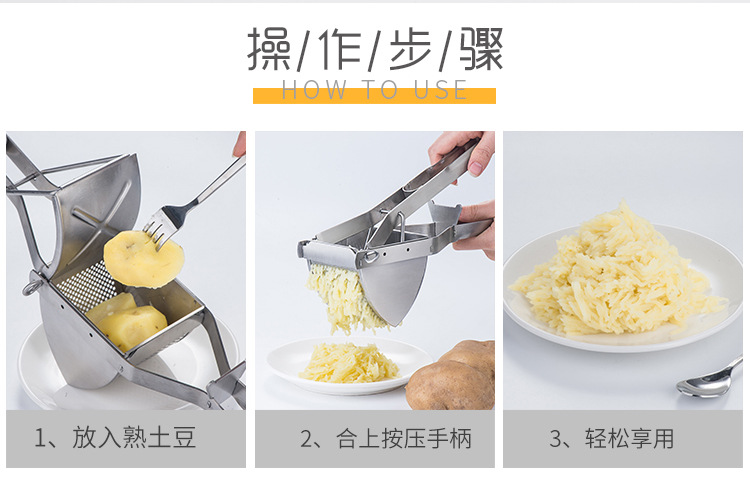 操/作/步/骤
HOW TO USE

1、放入熟土豆

2、合上按压手柄

3、轻松享用