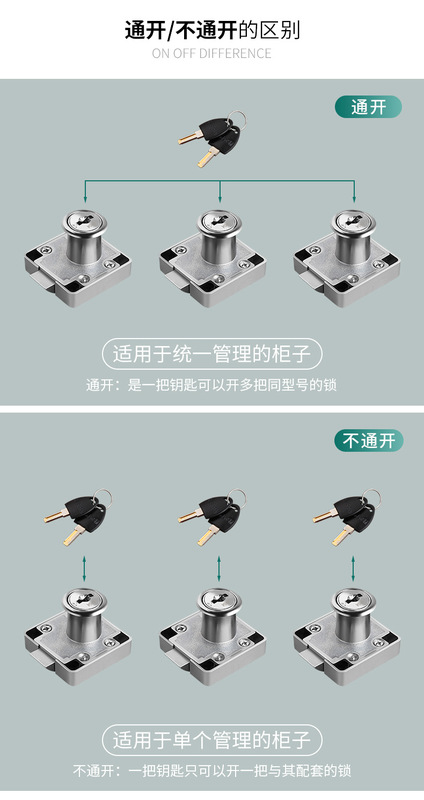 通开/不通开的区别
ON OFF DIFFERENCE

通开

适用于统一管理的柜子
通开：是一把钥匙可以开多把同型号的锁

不通开

适用于单个管理的柜子
不通开：一把钥匙只可以开一把与其配套的锁