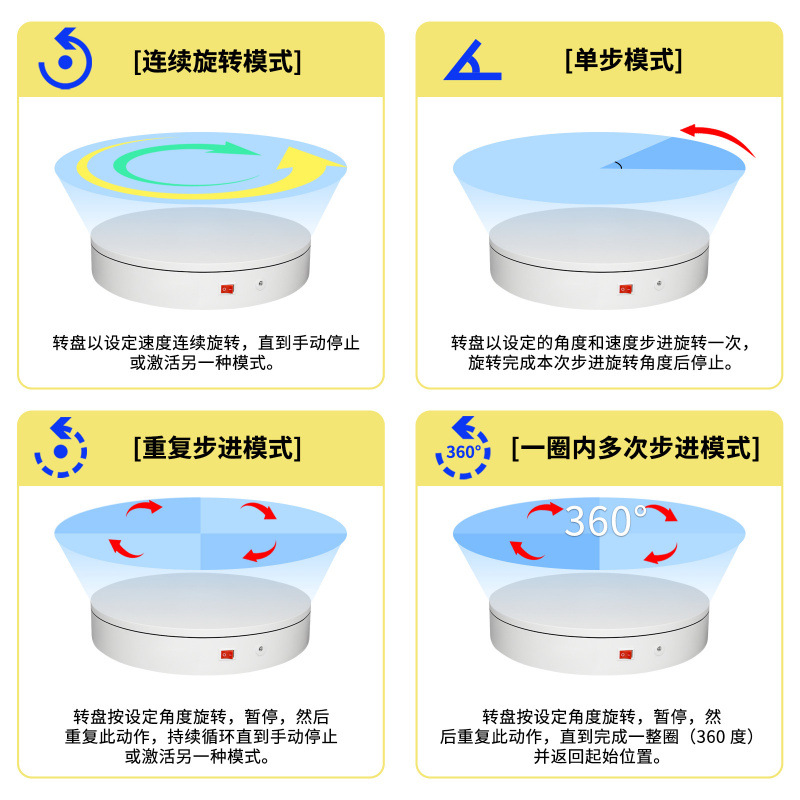 [连续旋转模式]

转盘以设定速度连续旋转，直到手动停止或激活另一种模式。

[单步模式]

转盘以设定的角度和速度步进旋转一次，旋转完成本次步进旋转角度后停止。

[重复步进模式]

转盘按设定角度旋转，暂停，然后重复此动作，持续循环直到手动停止或激活另一种模式。

360°

[一圈内多次步进模式]

360°

转盘按设定角度旋转，暂停，然后重复此动作，直到完成一整圈（360 度）并返回起始位置。