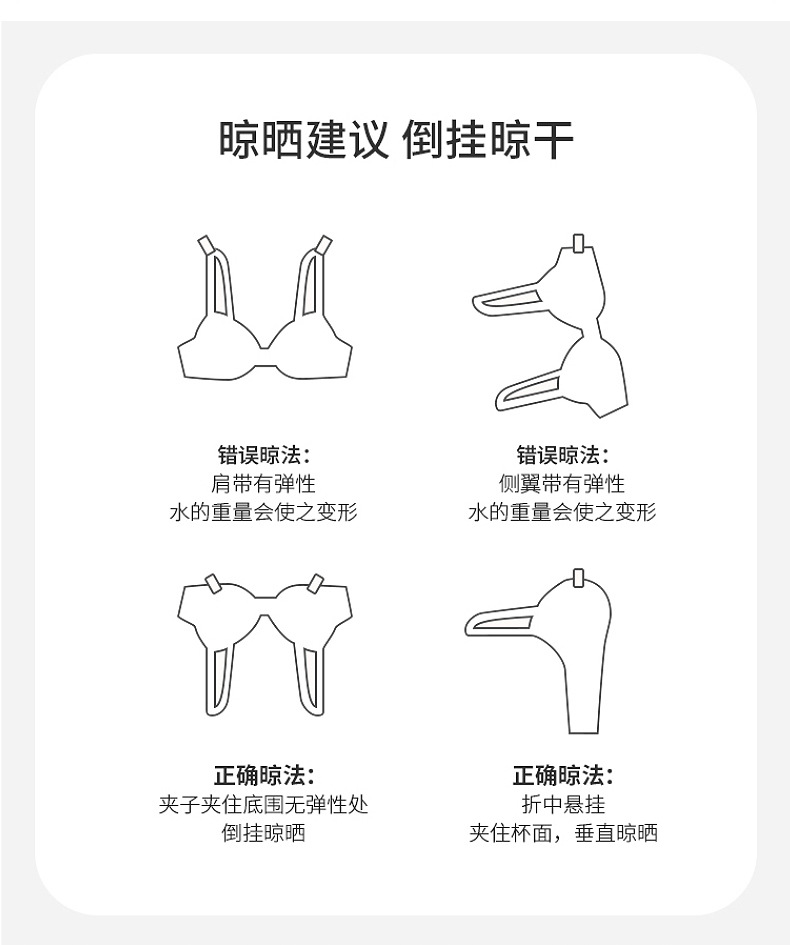 晾晒建议 倒挂晾干

错误晾法：
肩带有弹性
水的重量会使之变形

错误晾法：
侧翼带有弹性
水的重量会使之变形

正确晾法：
夹子夹住底围无弹性处
倒挂晾晒

正确晾法：
折中悬挂
夹住杯面，垂直晾晒