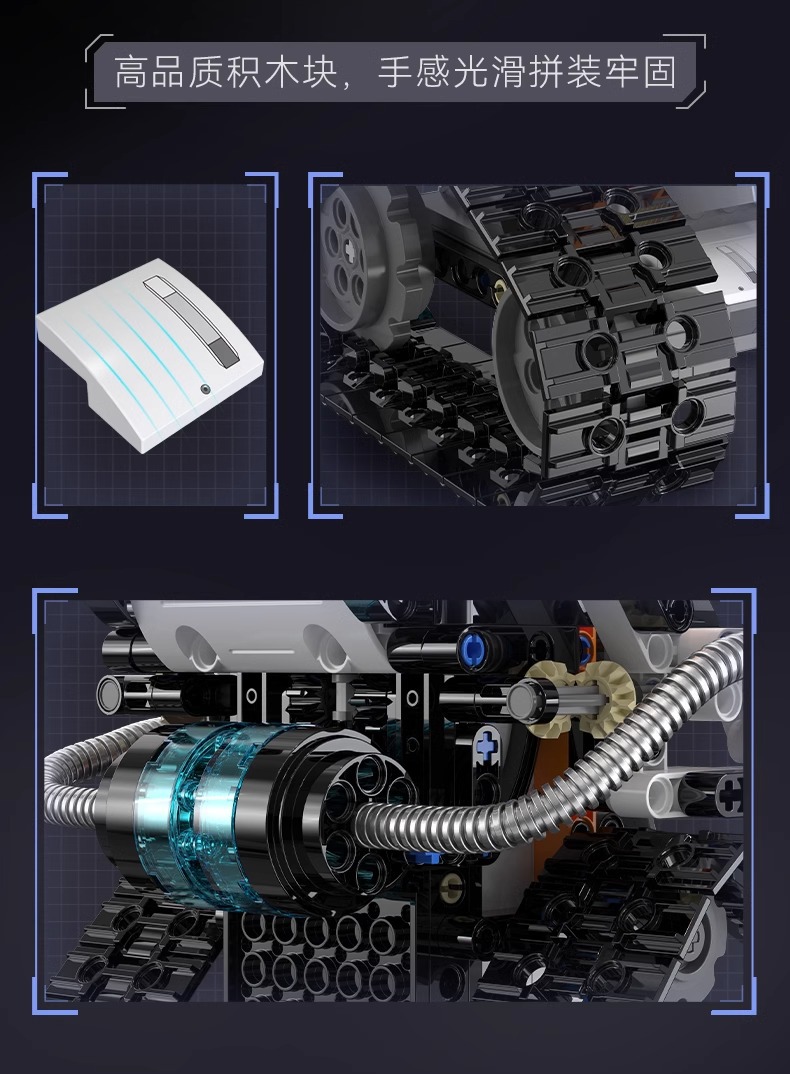 高品质积木块，手感光滑拼装牢固