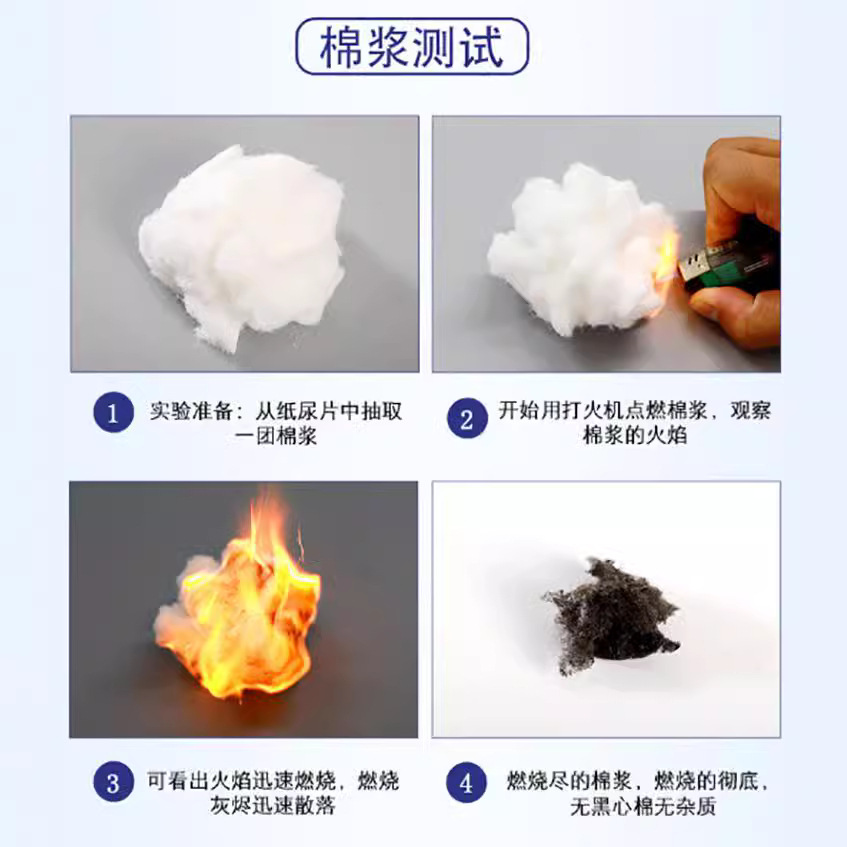 棉浆测试

1 实验准备：从纸尿片中抽取一团棉浆

2 开始用打火机点燃棉浆，观察棉浆的火焰

3 可看出火焰迅速燃烧，燃烧灰烬迅速散落

4 燃烧尽的棉浆，燃烧的彻底，无黑心棉无杂质