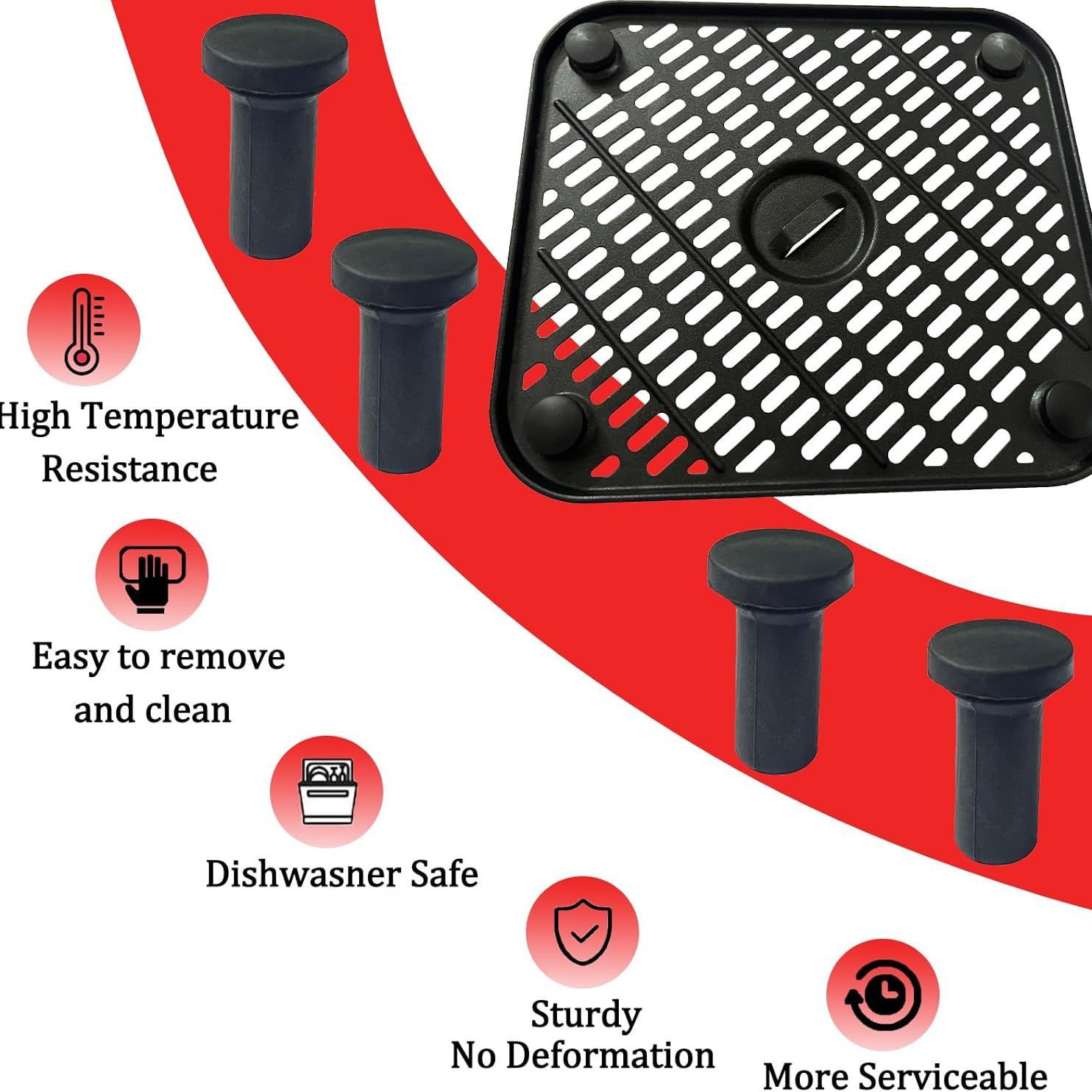 High Temperature Resistance

Easy to remove and clean

Dishwasner Safe

Sturdy No Deformation

More Serviceable