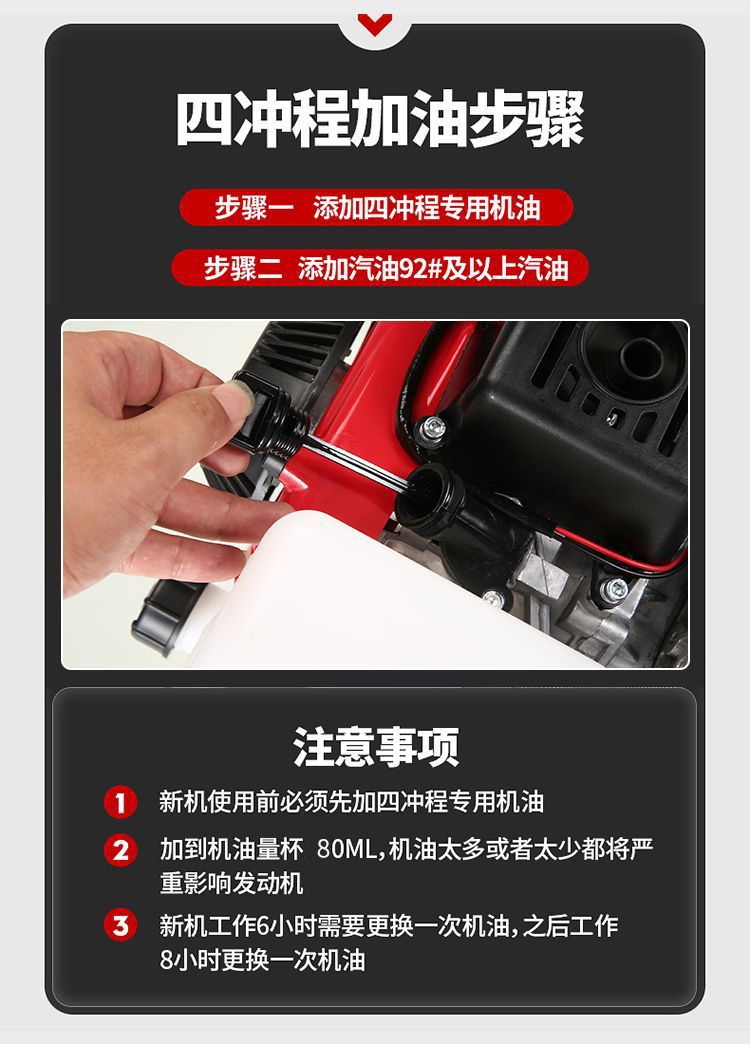 四冲程加油步骤

步骤一 添加四冲程专用机油

步骤二 添加汽油92#及以上汽油

注意事项

1 新机使用前必须先加四冲程专用机油

2 加到机油量杯 80ML,机油太多或者太少都将严重影响发动机

3 新机工作6小时需要更换一次机油,之后工作8小时更换一次机油