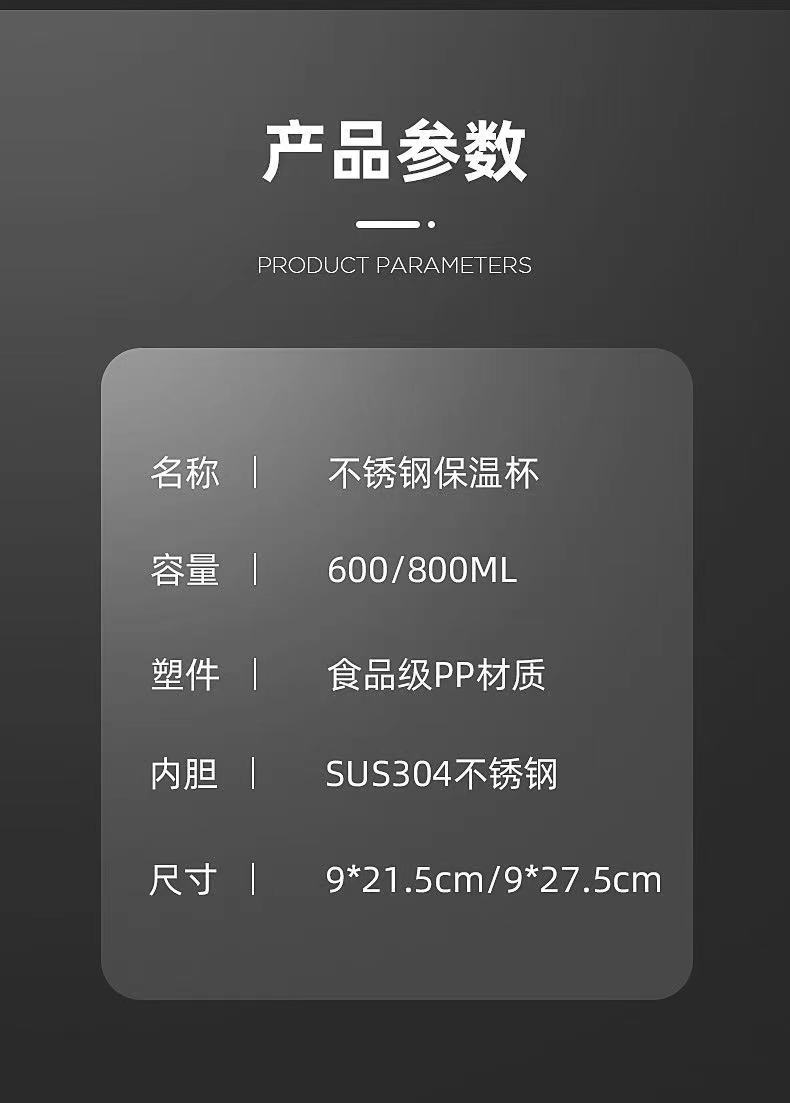 产品参数

PRODUCT PARAMETERS

名称 | 不锈钢保温杯

容量 | 600/800ML

塑件 | 食品级PP材质

内胆 | SUS304不锈钢

尺寸 | 9*21.5cm/9*27.5cm