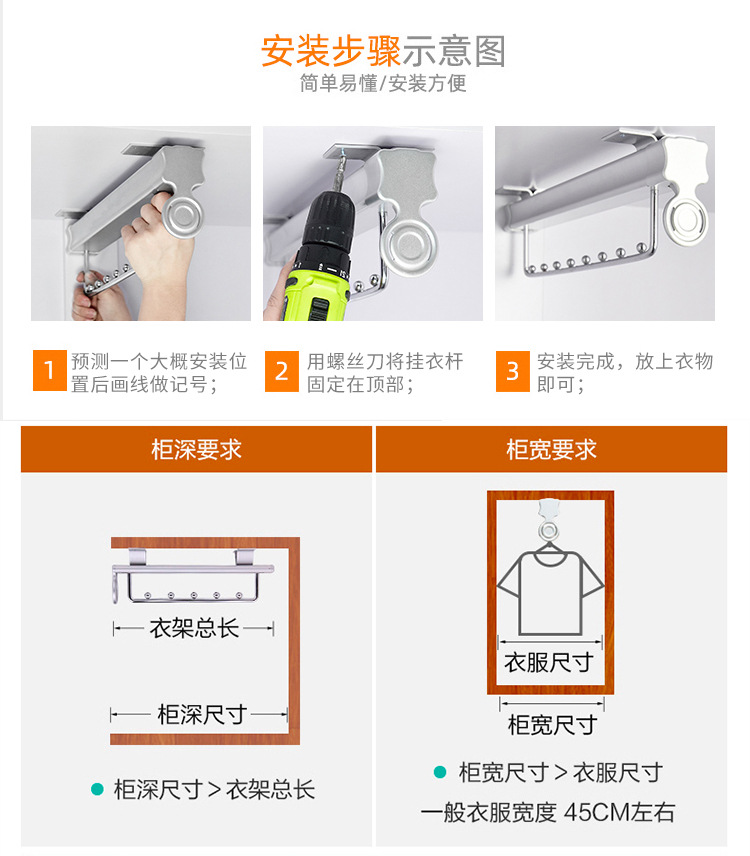 安装步骤示意图
简单易懂/安装方便

1 预测一个大概安装位置后画线做记号；

2 用螺丝刀将挂衣杆固定在顶部；

3 安装完成，放上衣物即可；

柜深要求

衣架总长

柜深尺寸

● 柜深尺寸 > 衣架总长

柜宽要求

衣服尺寸

柜宽尺寸

● 柜宽尺寸 > 衣服尺寸
一般衣服宽度 45CM左右