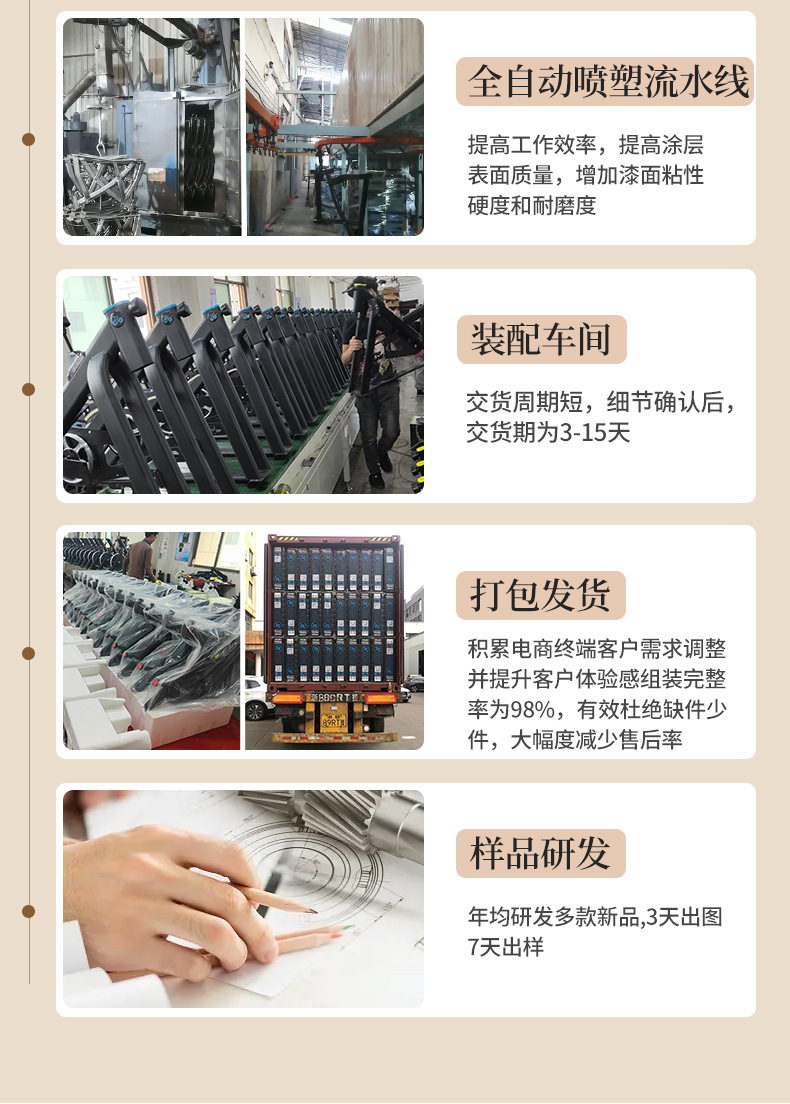 全自动喷塑流水线

提高工作效率，提高涂层表面质量，增加漆面粘性硬度和耐磨度

装配车间

交货周期短，细节确认后，交货期为3-15天

打包发货

积累电商终端客户需求调整并提升客户体验感组装完整率为98%，有效杜绝缺件少件，大幅度减少售后率

样品研发

年均研发多款新品,3天出图7天出样