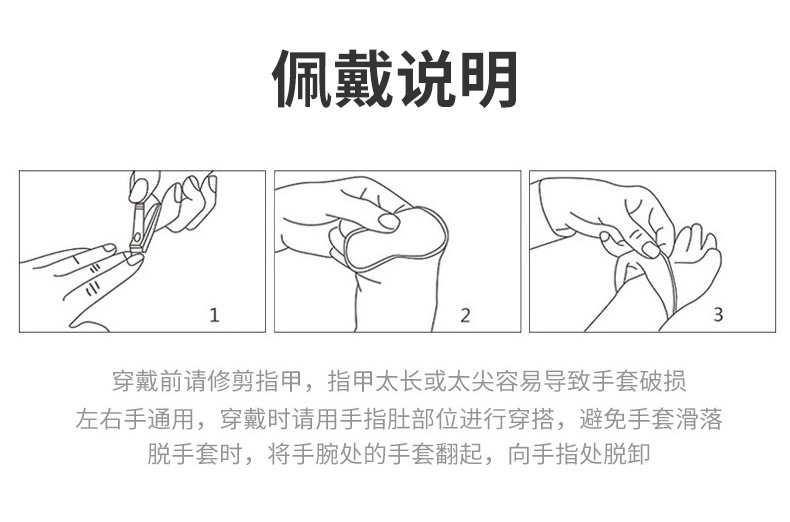 佩戴说明

1

2

3

穿戴前请修剪指甲，指甲太长或太尖容易导致手套破损
左右手通用，穿戴时请用手指肚部位进行穿搭，避免手套滑落
脱手套时，将手腕处的手套翻起，向手指处脱卸