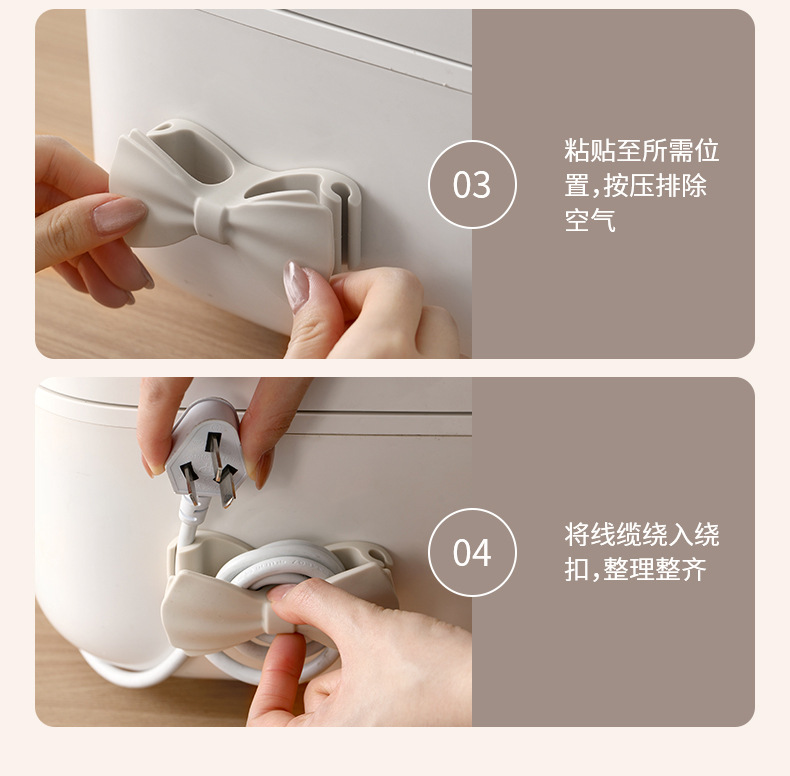 03

粘贴至所需位置,按压排除空气

04

将线缆绕入绕扣,整理整齐