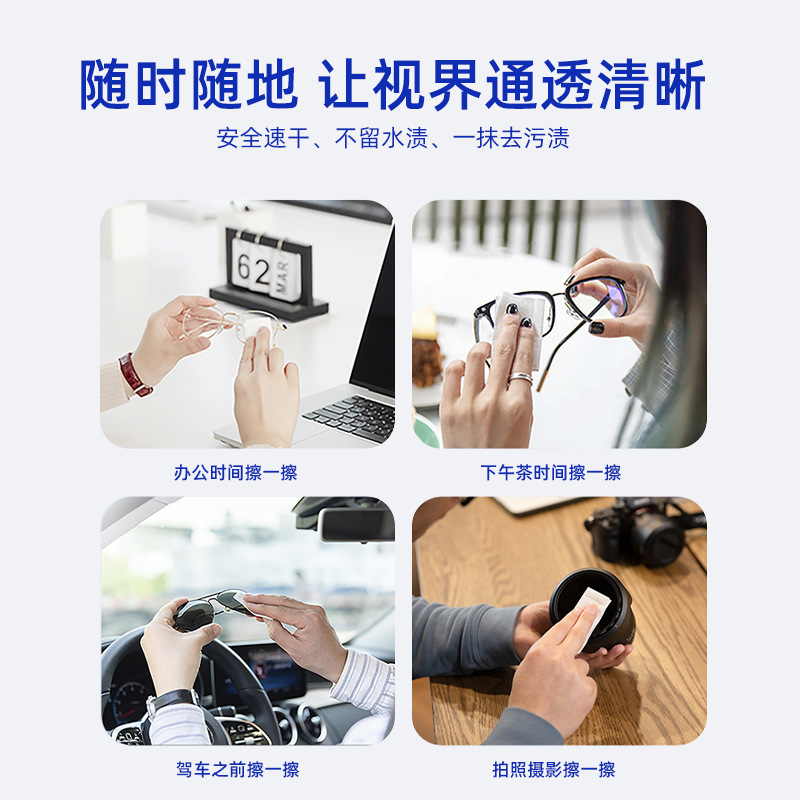 随时随地 让视界通透清晰
安全速干、不留水渍、一抹去污渍

62 MAR

办公时间擦一擦

下午茶时间擦一擦

驾车之前擦一擦

拍照摄影擦一擦