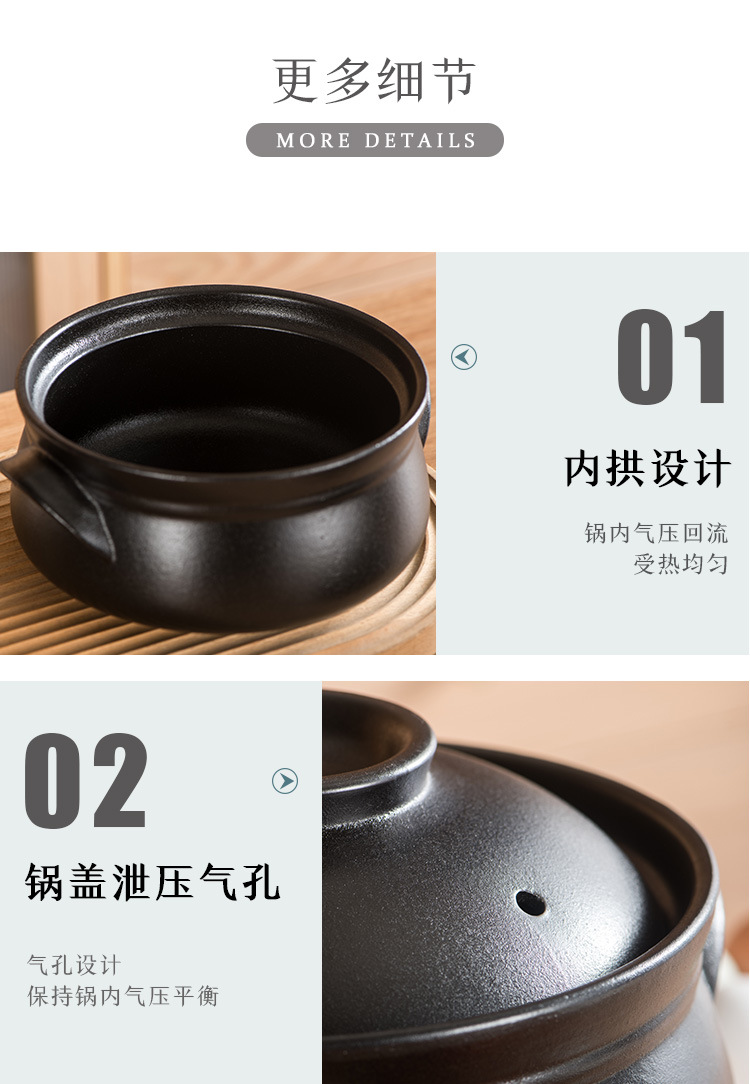 更多细节

MORE DETAILS

01

内拱设计

锅内气压回流
受热均匀

02

锅盖泄压气孔

气孔设计
保持锅内气压平衡