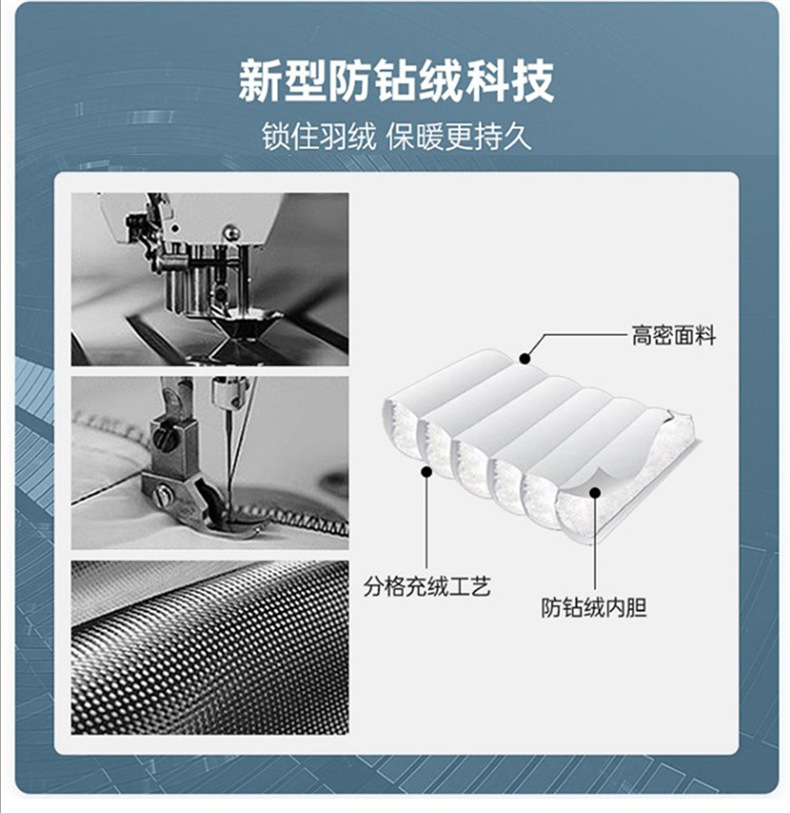 新型防钻绒科技

锁住羽绒 保暖更持久

高密面料

分格充绒工艺

防钻绒内胆