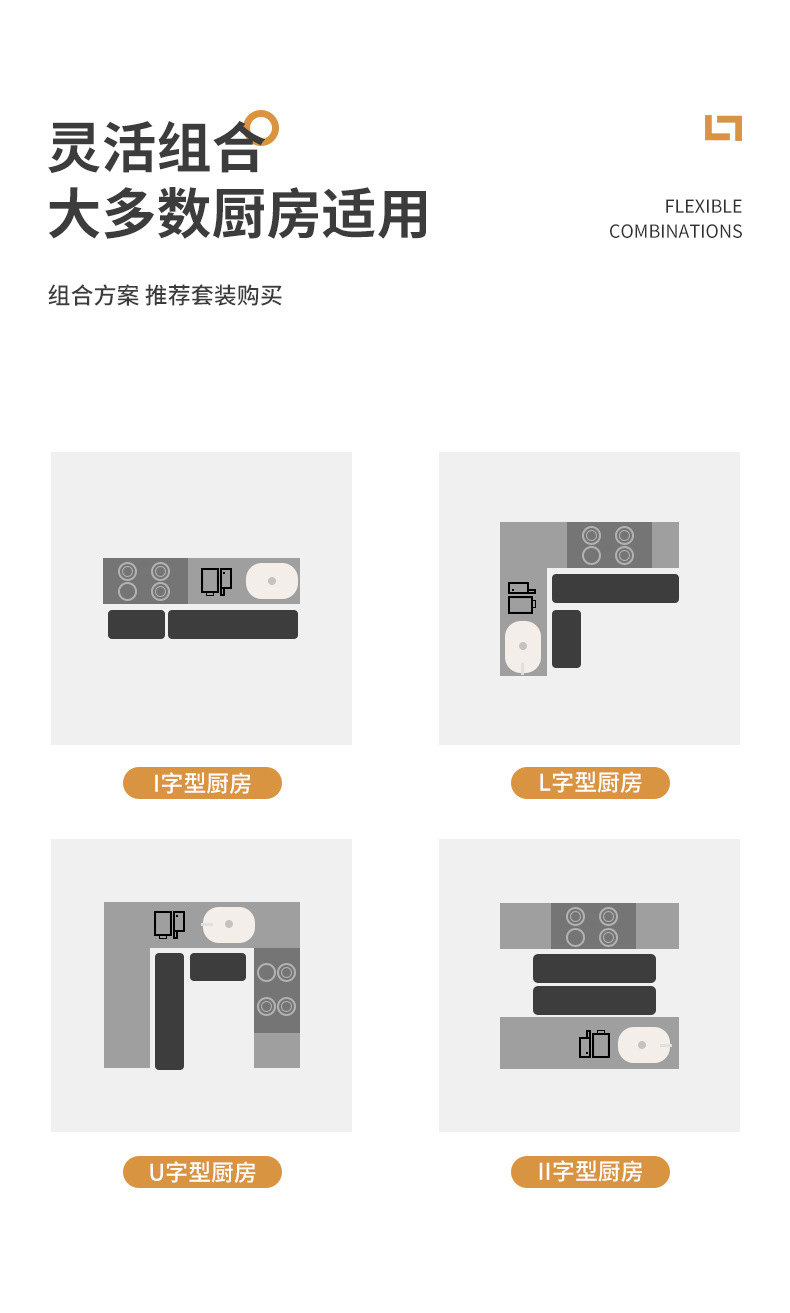 灵活组合
大多数厨房适用

FLEXIBLE
COMBINATIONS

组合方案 推荐套装购买

I字型厨房

L字型厨房

U字型厨房

II字型厨房